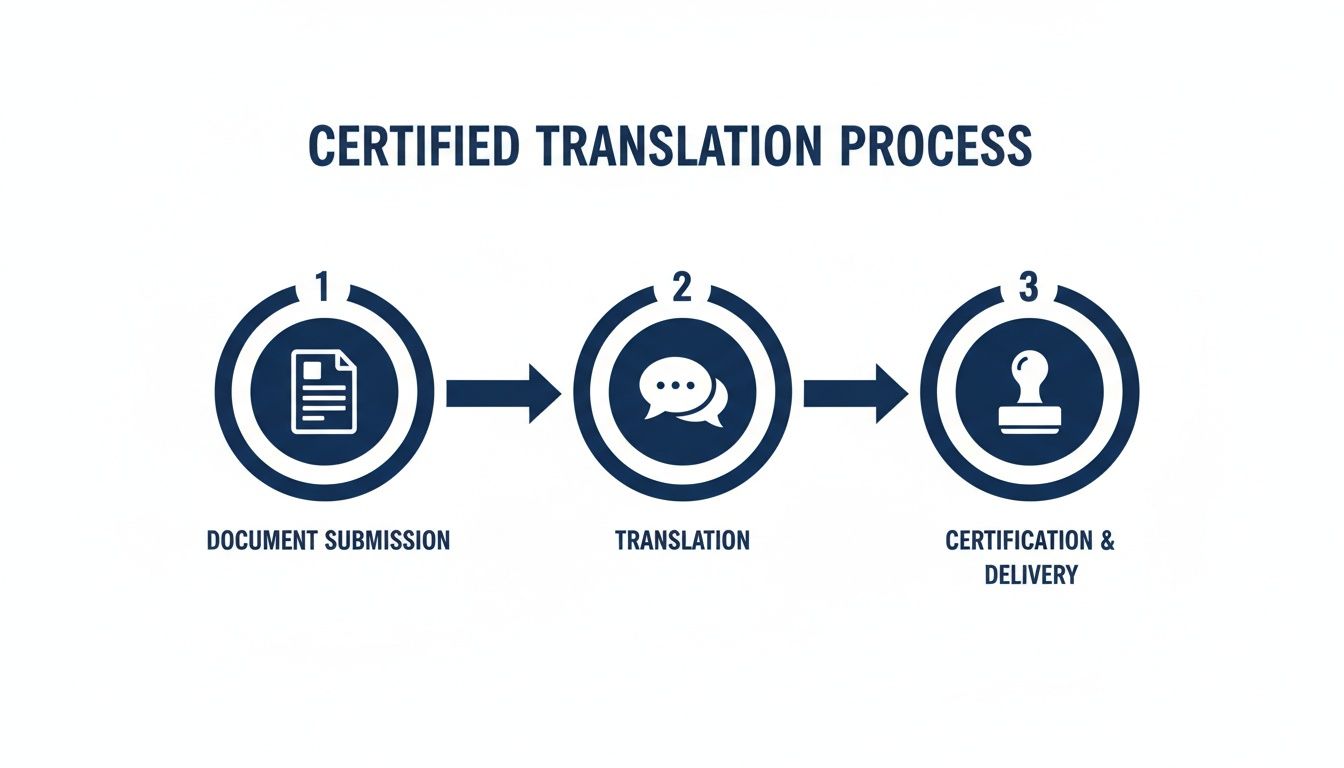 CERTIFIED TRANSLATION PROCESS

1

DOCUMENT SUBMISSION

2

TRANSLATION

3

CERTIFICATION & DELIVERY