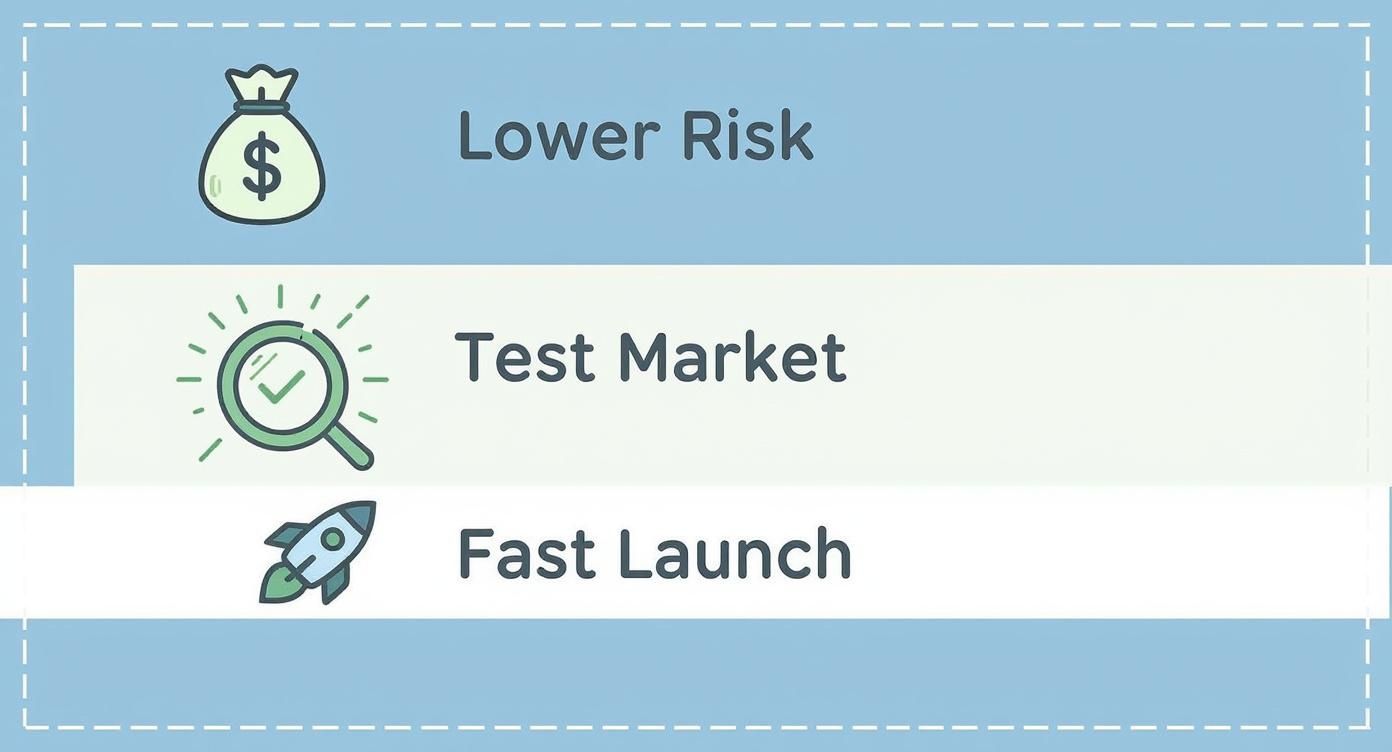 $

Lower Risk

Test Market

Fast Launch