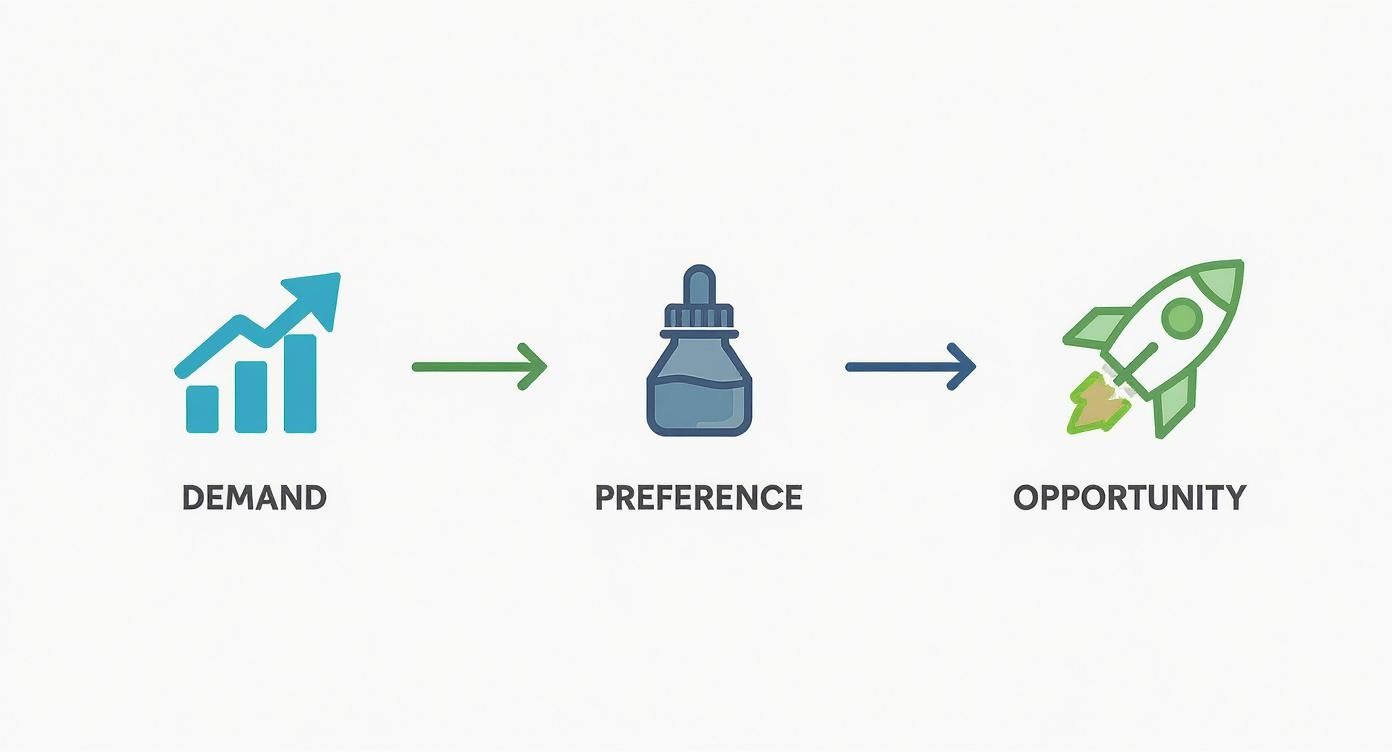 DEMAND

PREFERENCE

OPPORTUNITY