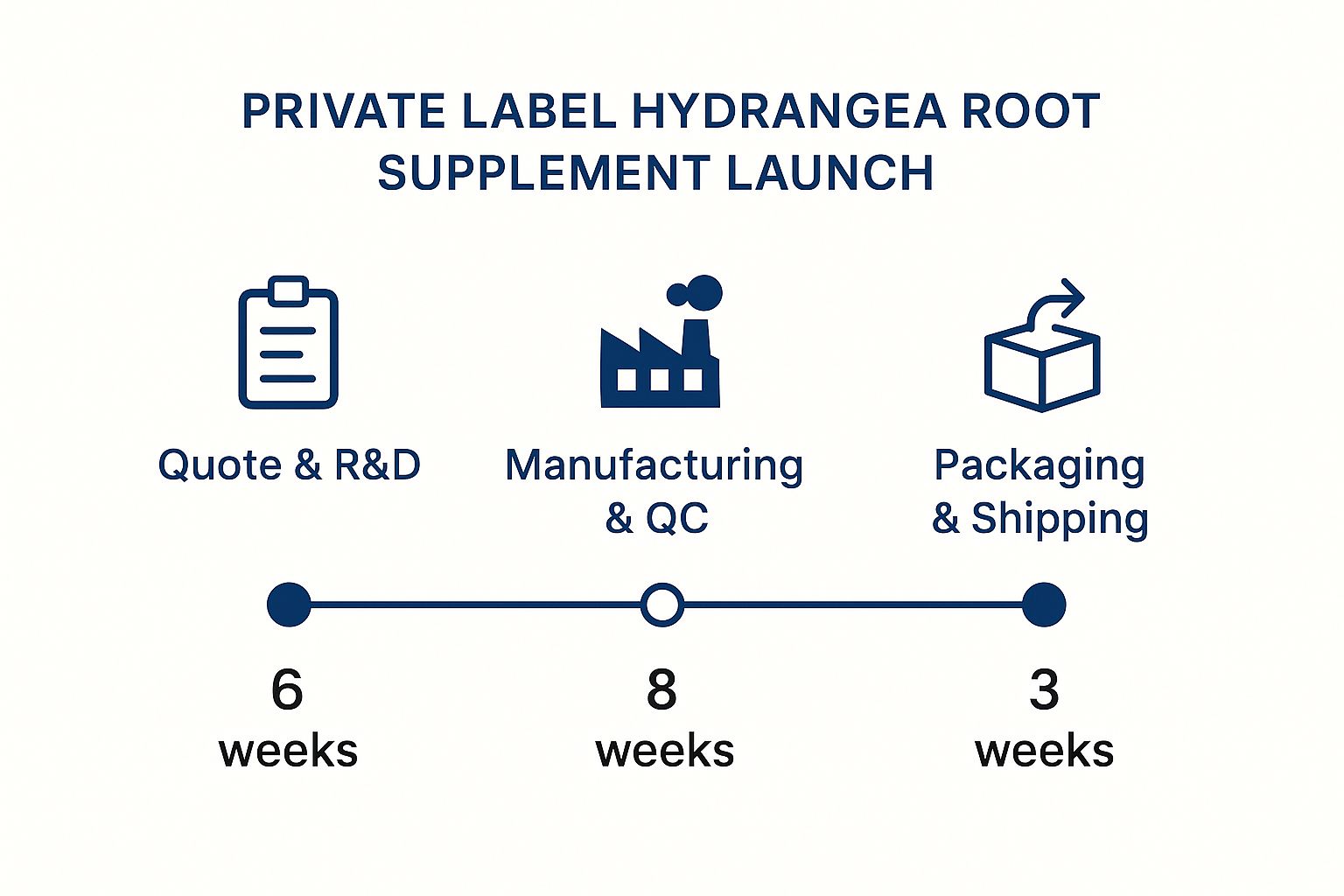 PRIVATE LABEL HYDRANGEA ROOT SUPPLEMENT LAUNCH

Quote & R&D

Manufacturing & QC

Packaging & Shipping

6 weeks

8 weeks

3 weeks