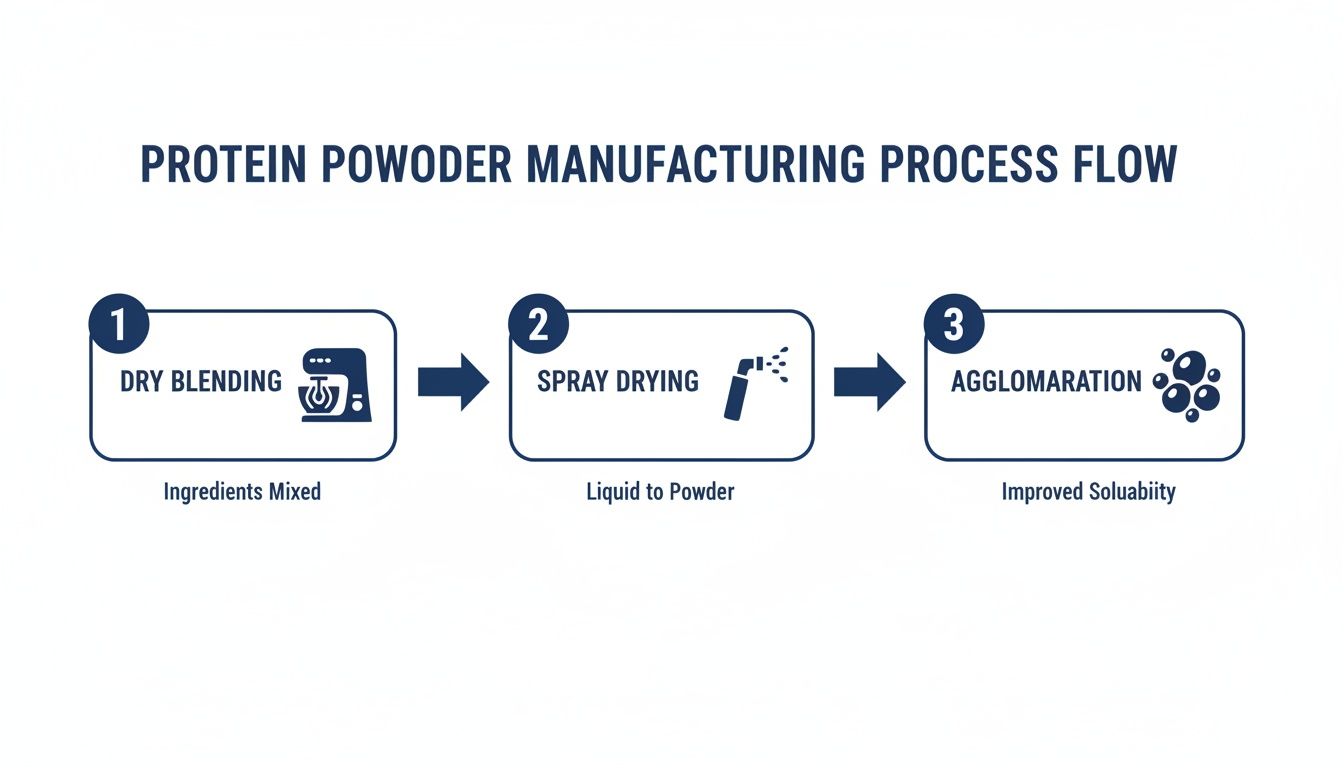 PROTEIN POWODER MANUFACTURING PROCESS FLOW

1
DRY BLENDING

Ingredients Mixed

2
SPRAY DRYING

Liquid to Powder

3
AGGLOMARATION

Improved Soluabiity