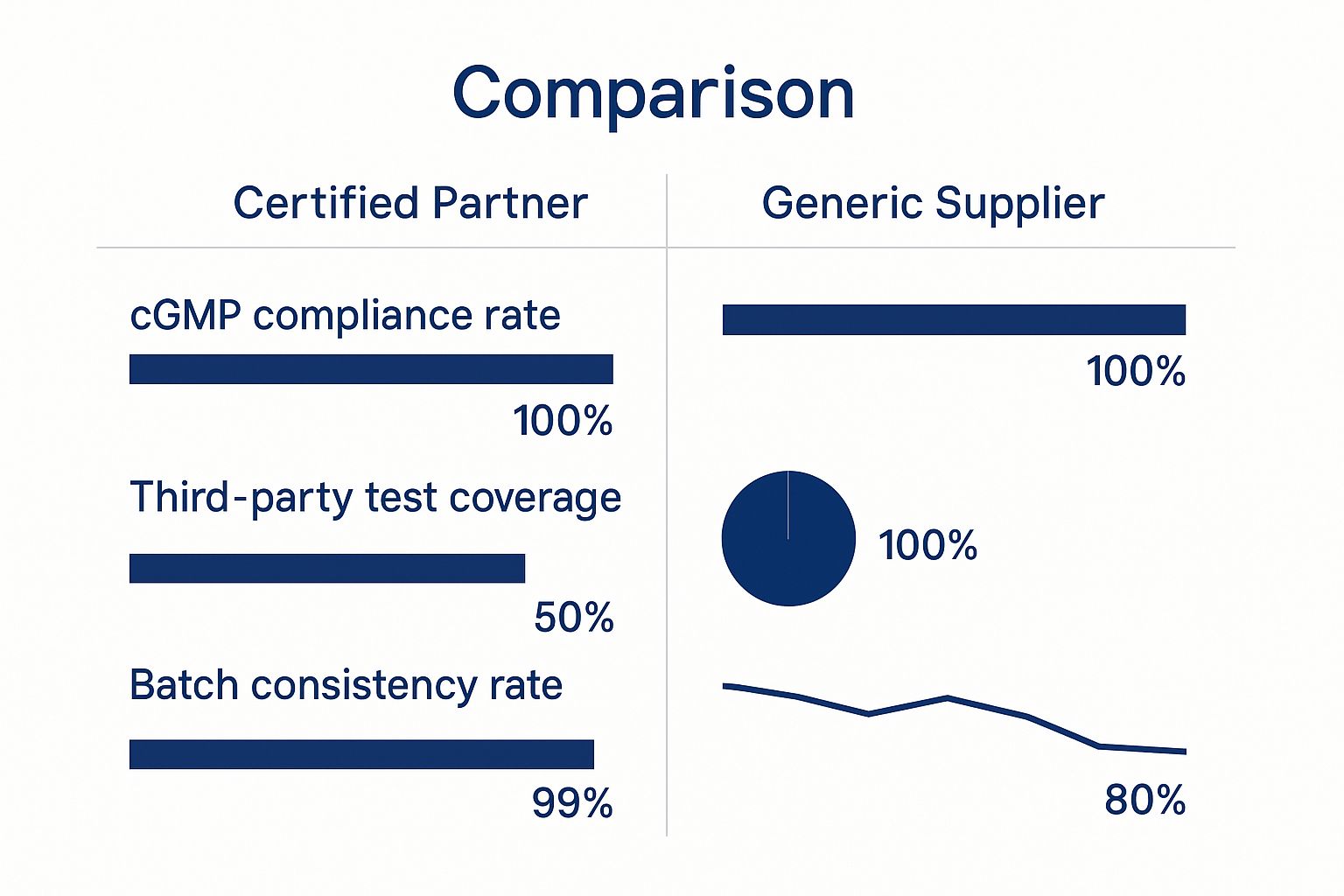 Comparison

Certified Partner

cGMP compliance rate

100%

Third-party test coverage

50%

Batch consistency rate

99%

Generic Supplier

100%

100%

80%