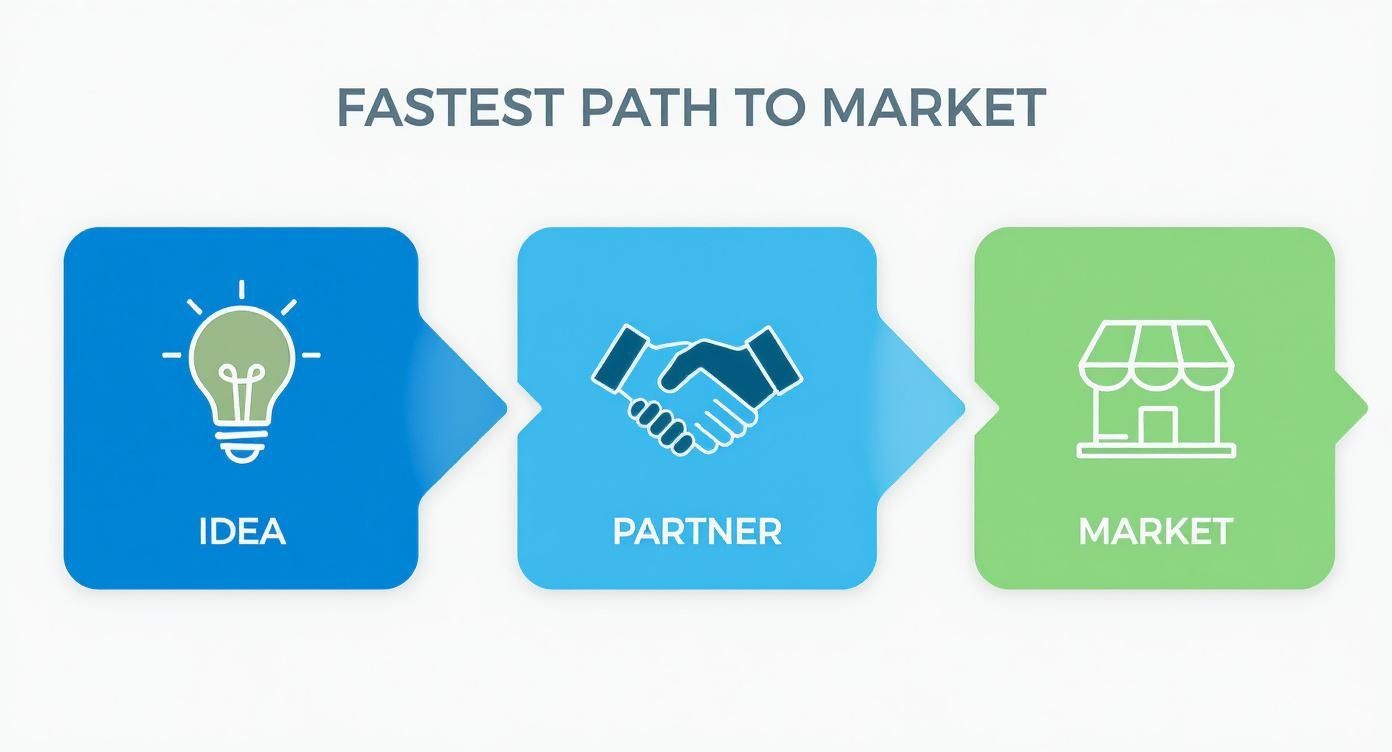 FASTEST PATH TO MARKET

IDEA

PARTNER

MARKET