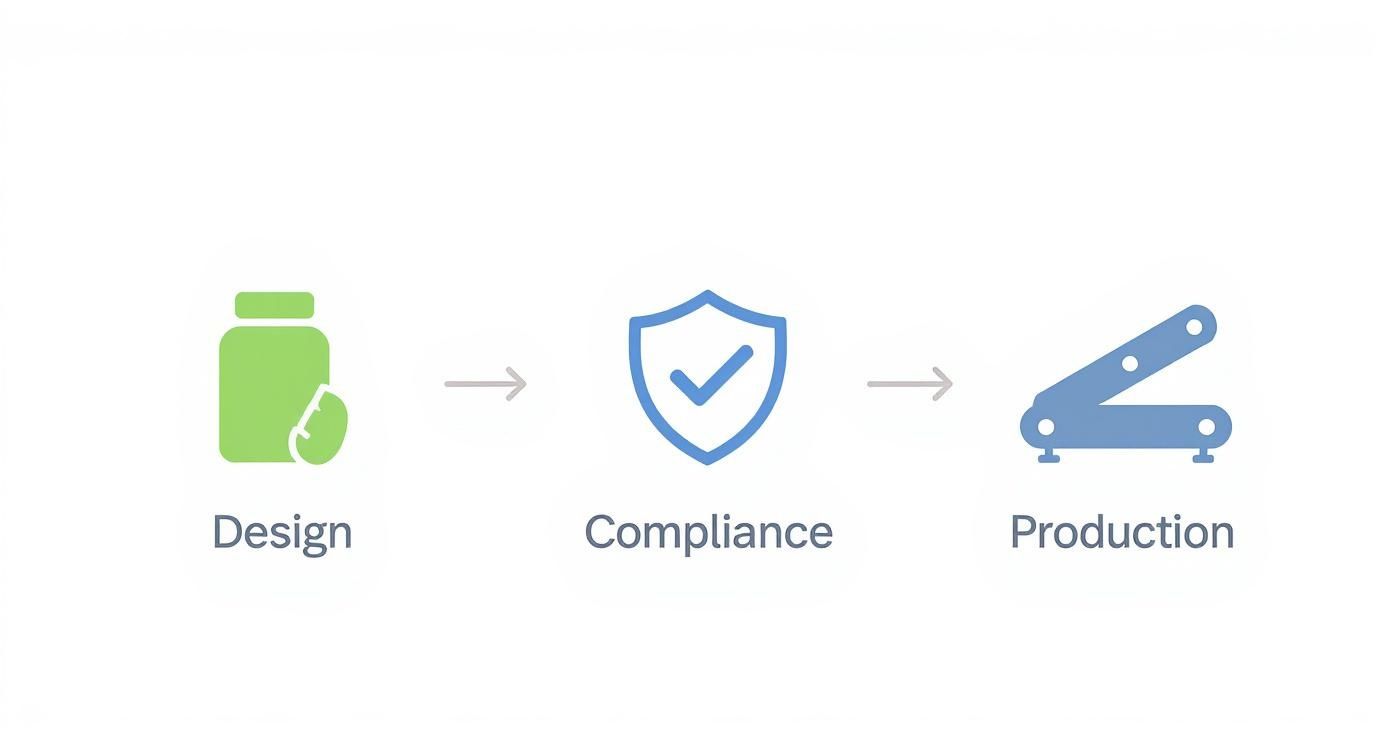 Design

Compliance

Production