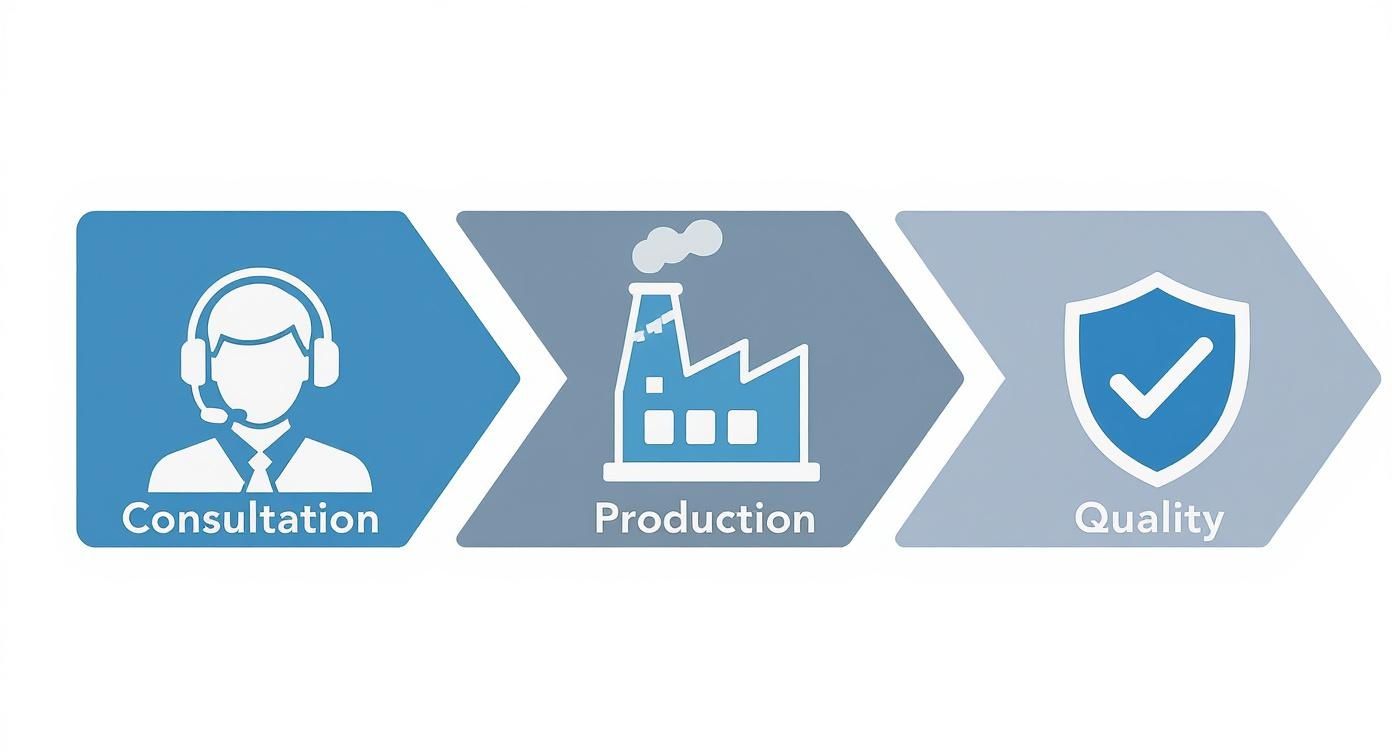 Consultation

Production

Quality