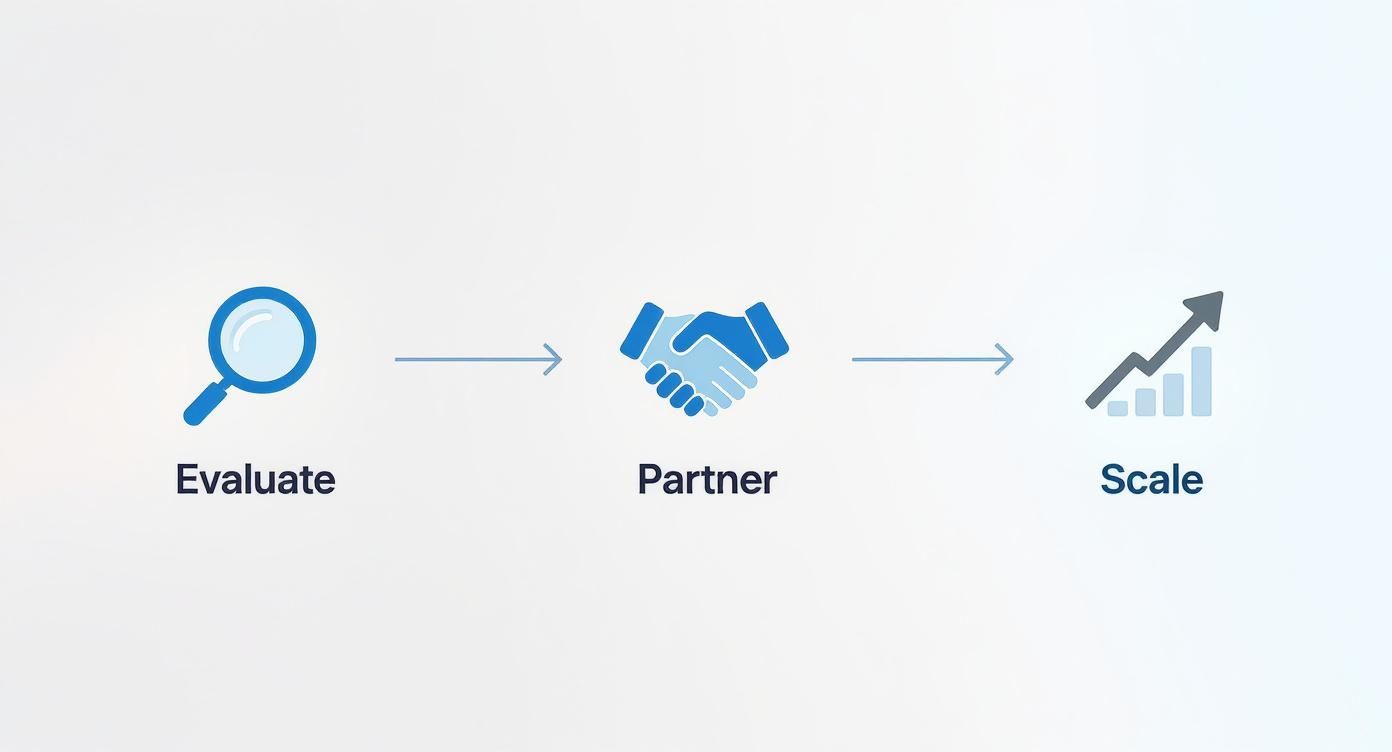 Evaluate

Partner

Scale