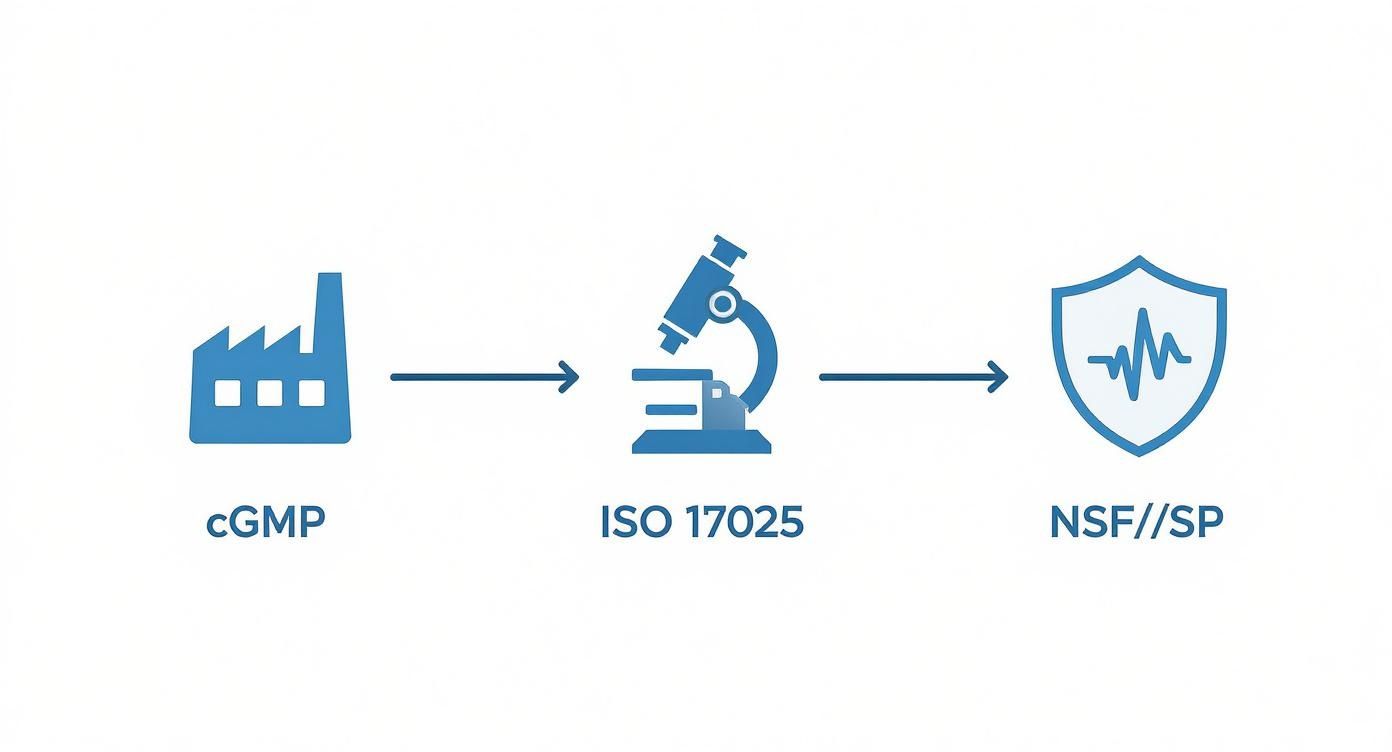 cGMP

ISO 17025

NSF//SP