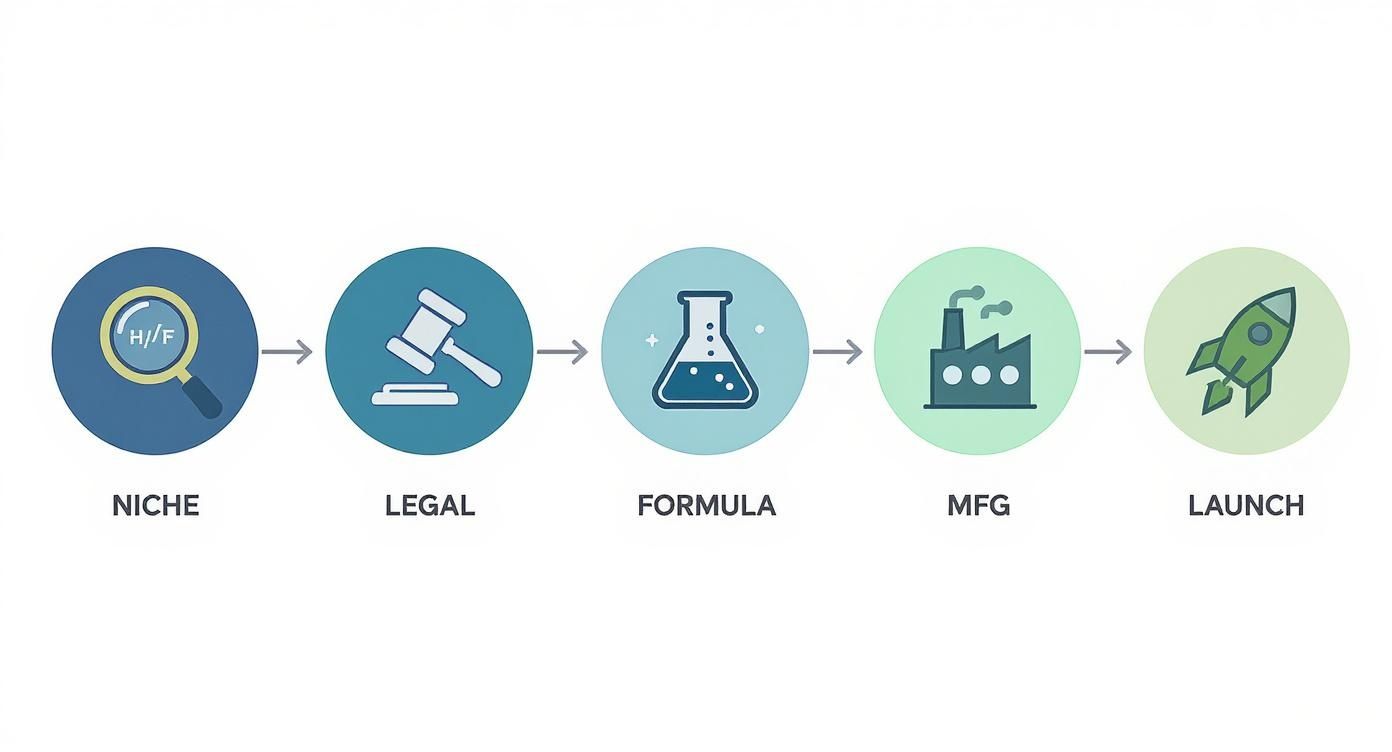 H/F

NICHE

LEGAL

FORMULA

MFG

LAUNCH