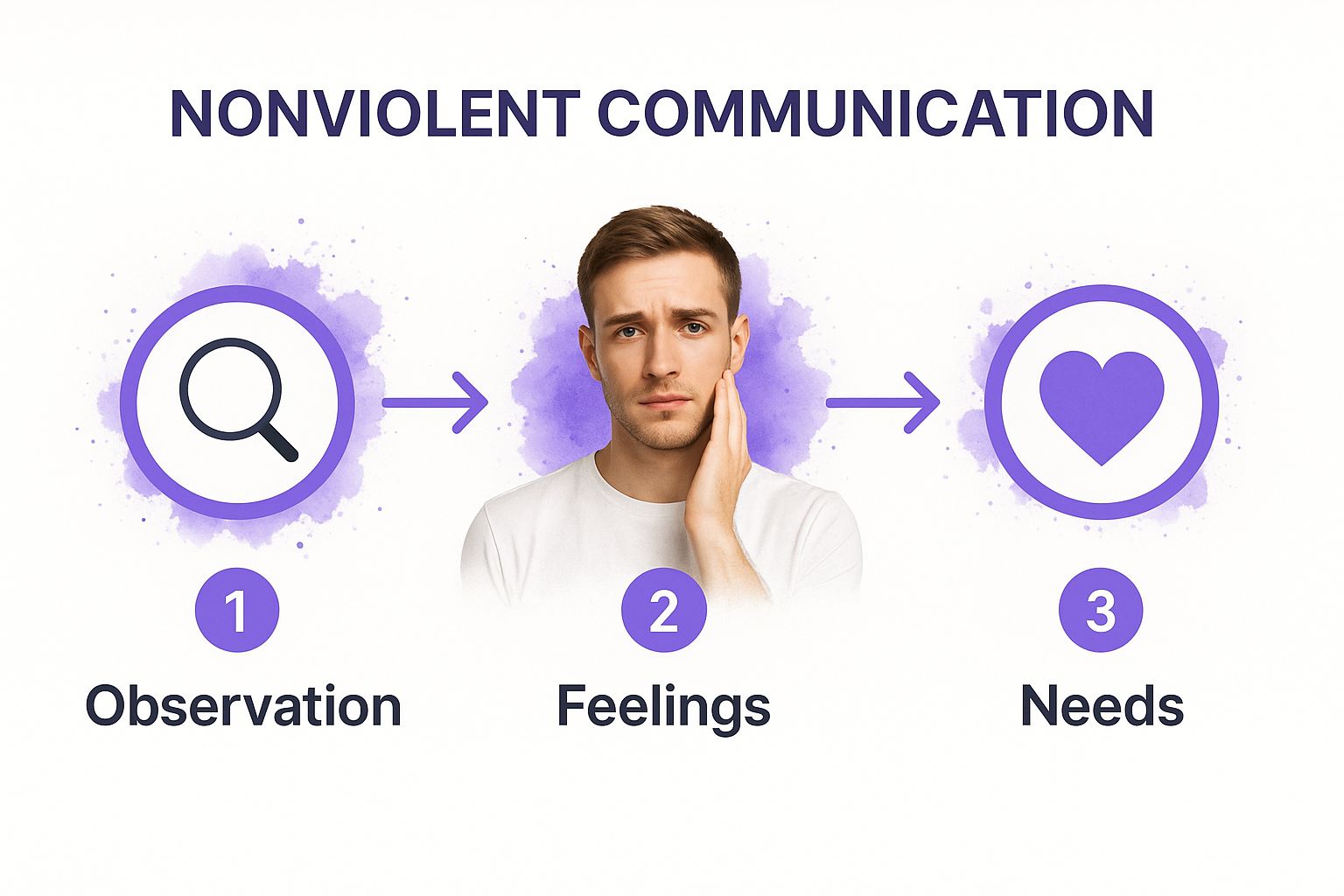 NONVIOLENT COMMUNICATION

1
Observation

2
Feelings

3
Needs