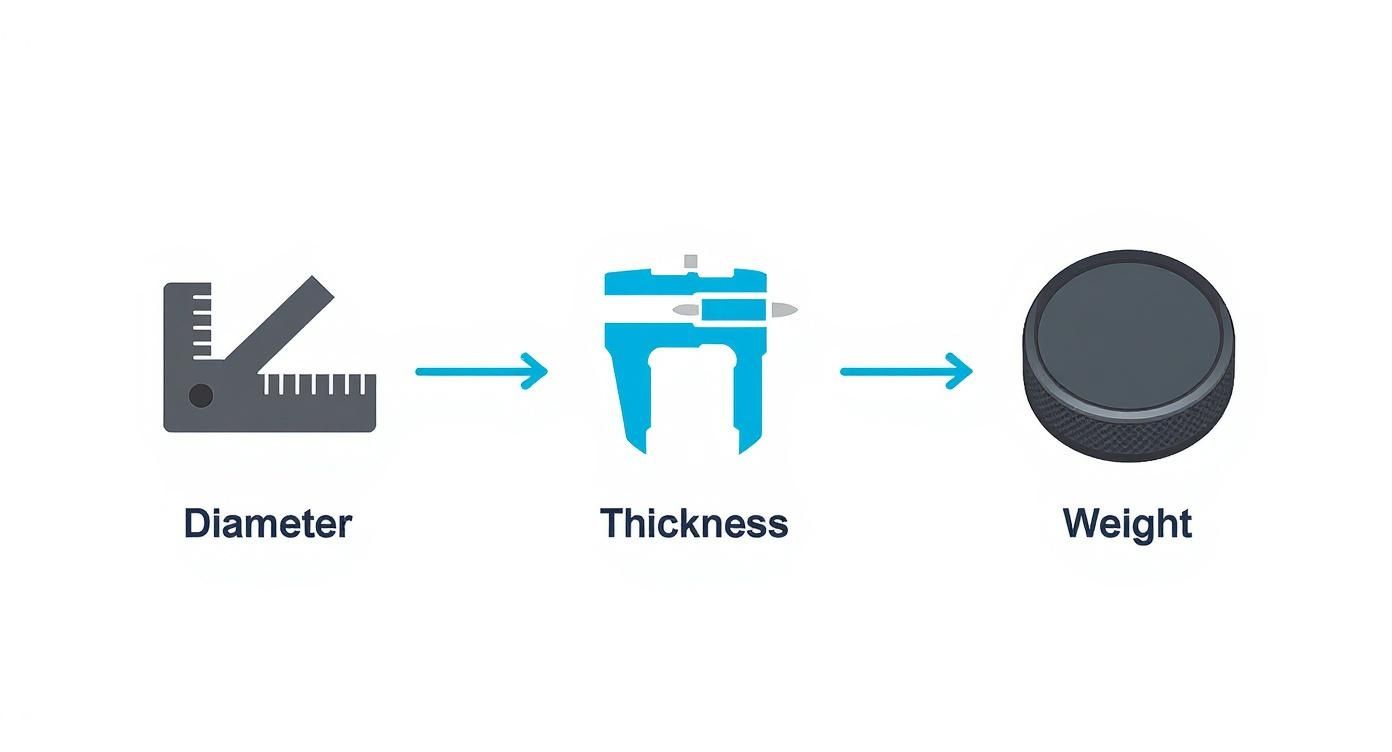 Diameter

Thickness

Weight