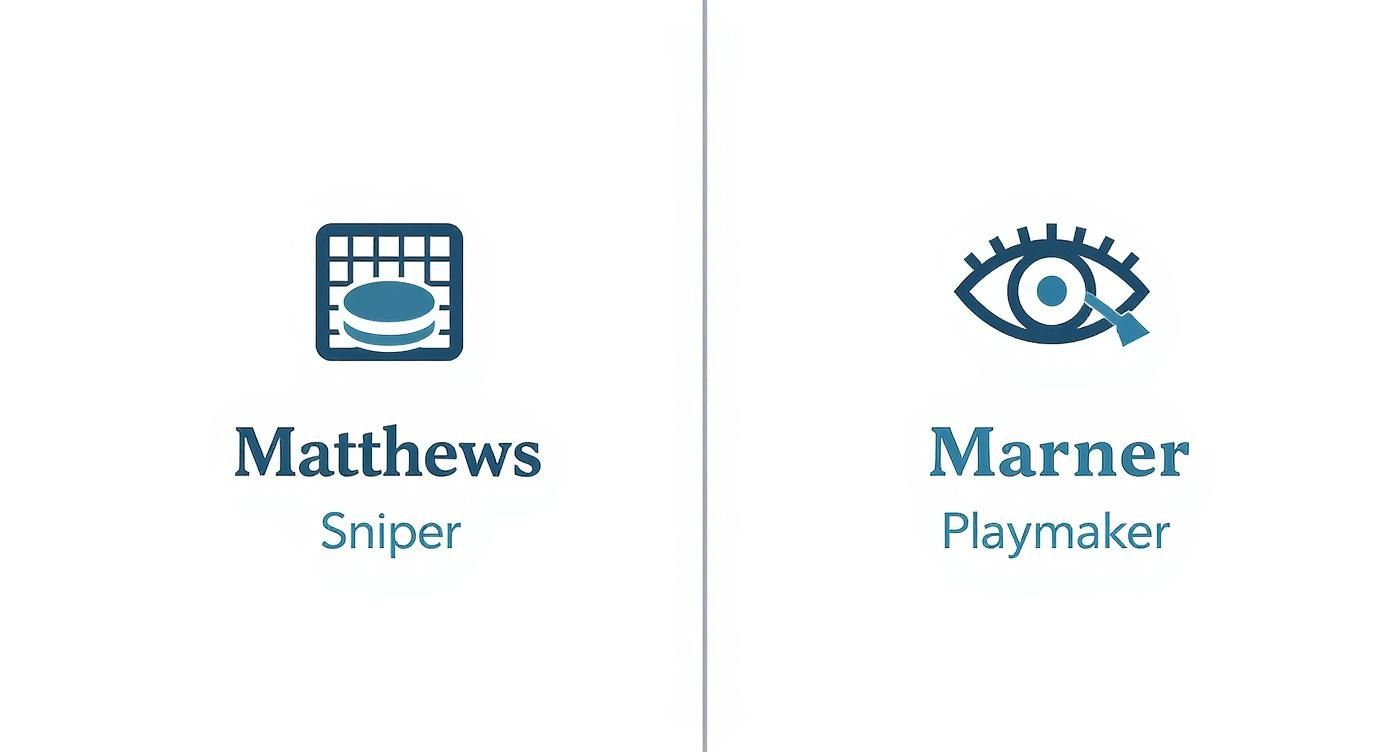 Matthews
Sniper

Marner
Playmaker