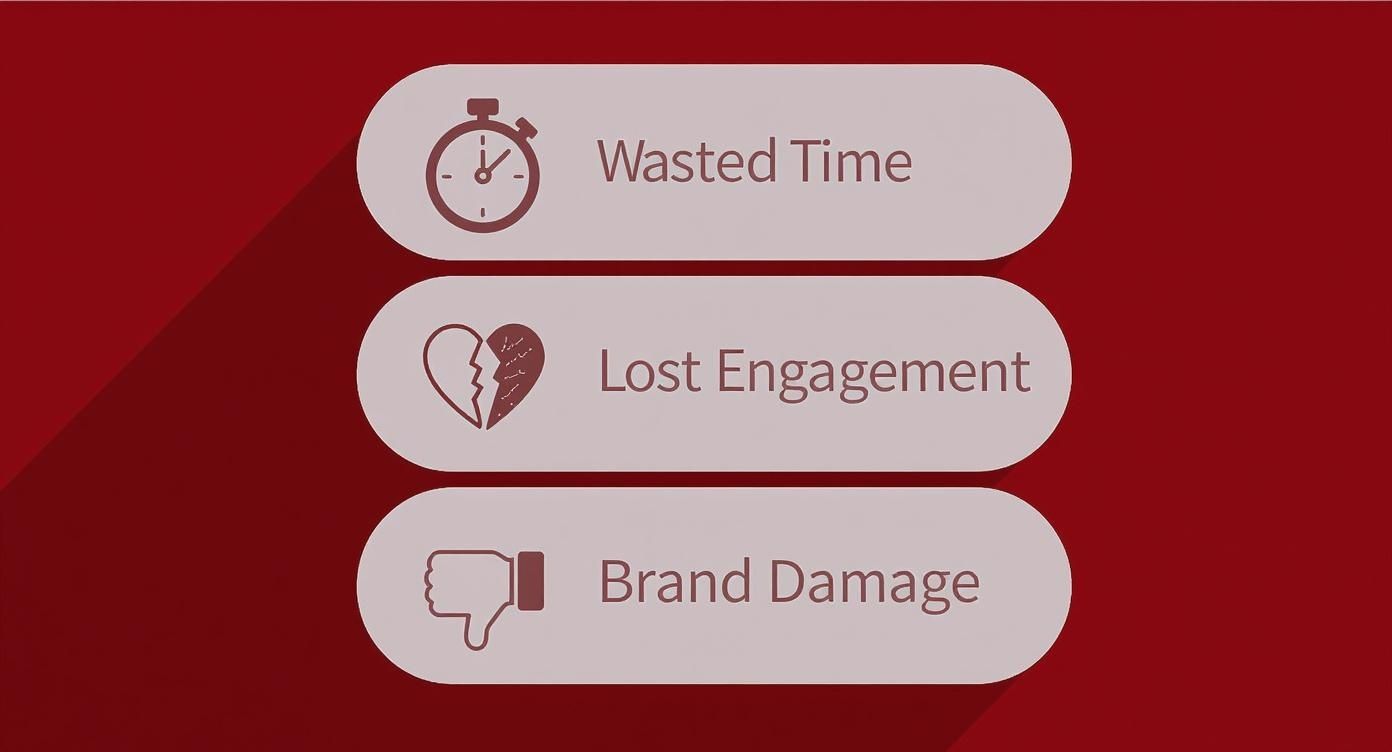 Wasted Time

Lost Engagement

Brand Damage