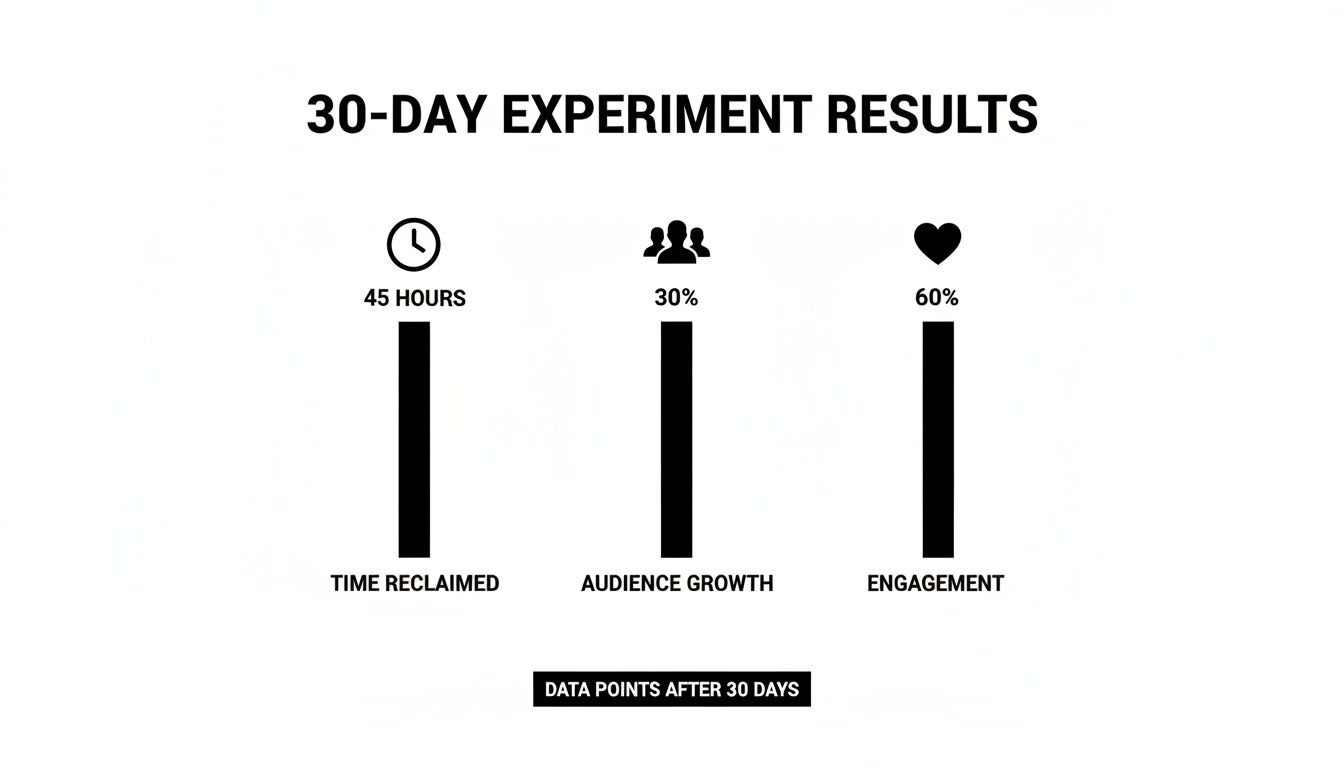 30-DAY EXPERIMENT RESULTS

45 HOURS

TIME RECLAIMED

30%

AUDIENCE GROWTH

60%

ENGAGEMENT

DATA POINTS AFTER 30 DAYS