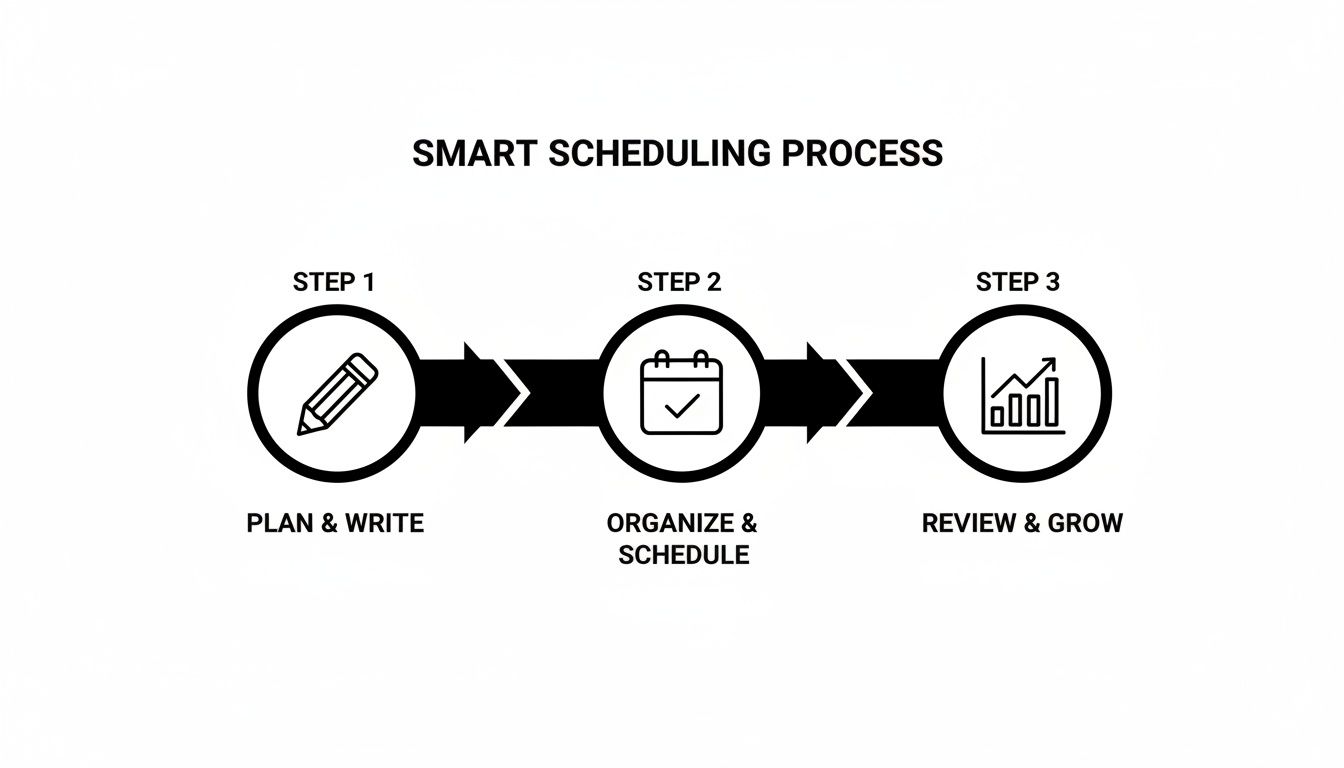 SMART SCHEDULING PROCESS

STEP 1

PLAN & WRITE

STEP 2

ORGANIZE & SCHEDULE

STEP 3

REVIEW & GROW