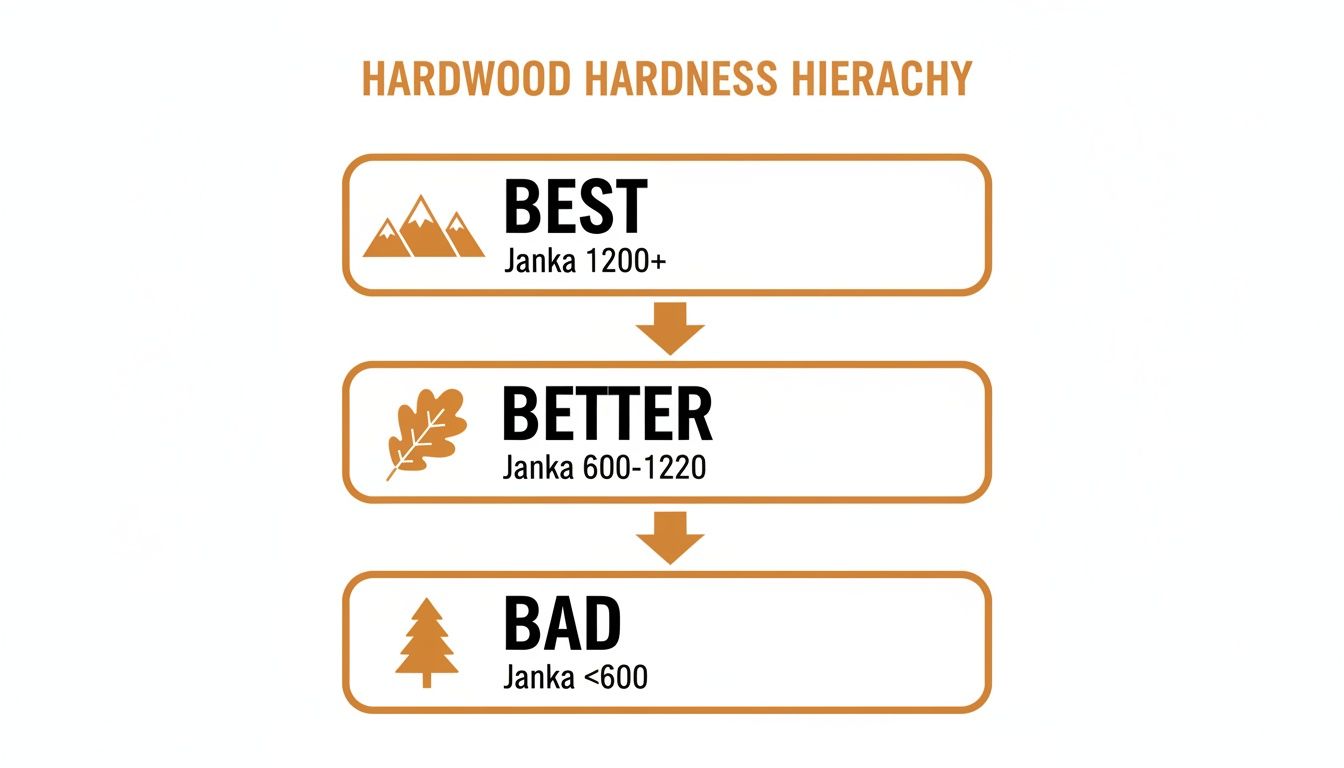 HARDWOOD HARDNESS HIERACHY

BEST
Janka 1200+

BETTER
Janka 600-1220

BAD
Janka <600