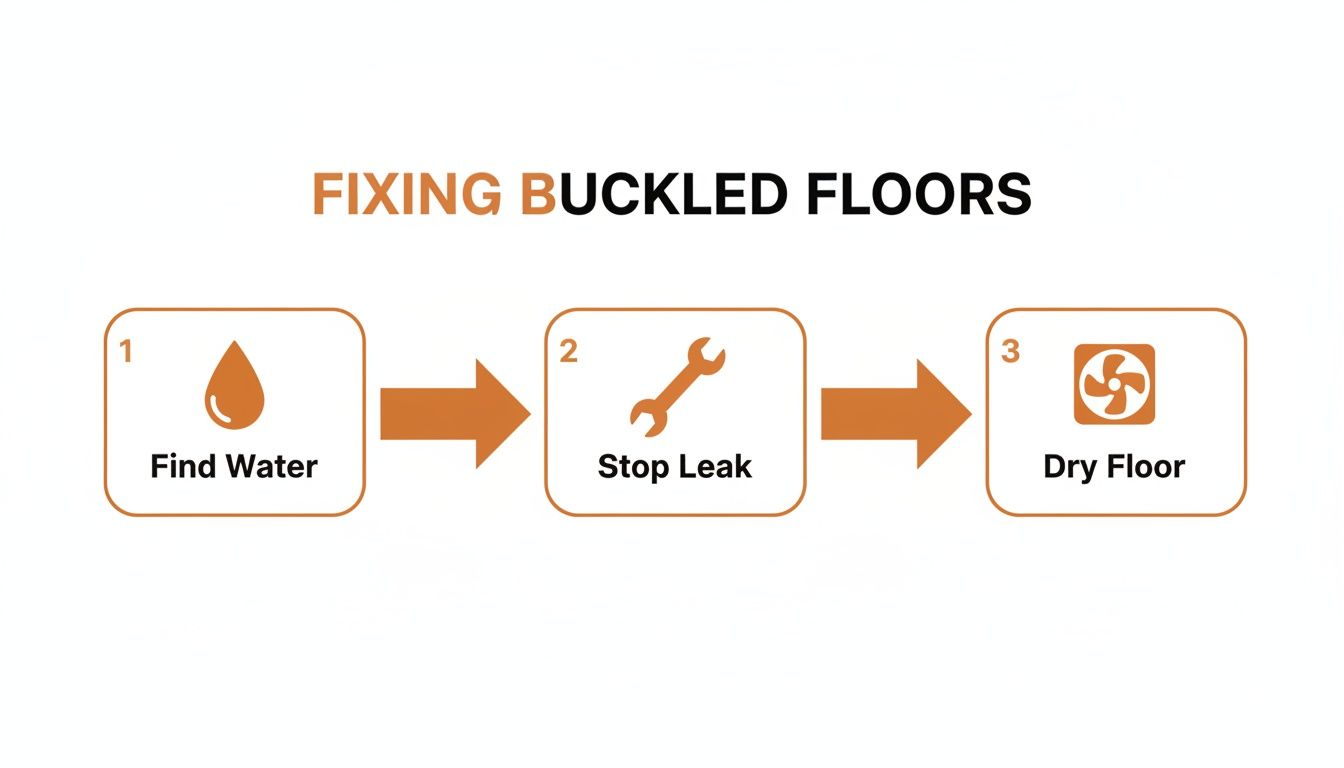 FIXING BUCKLED FLOORS

1
Find Water

2
Stop Leak

3
Dry Floor