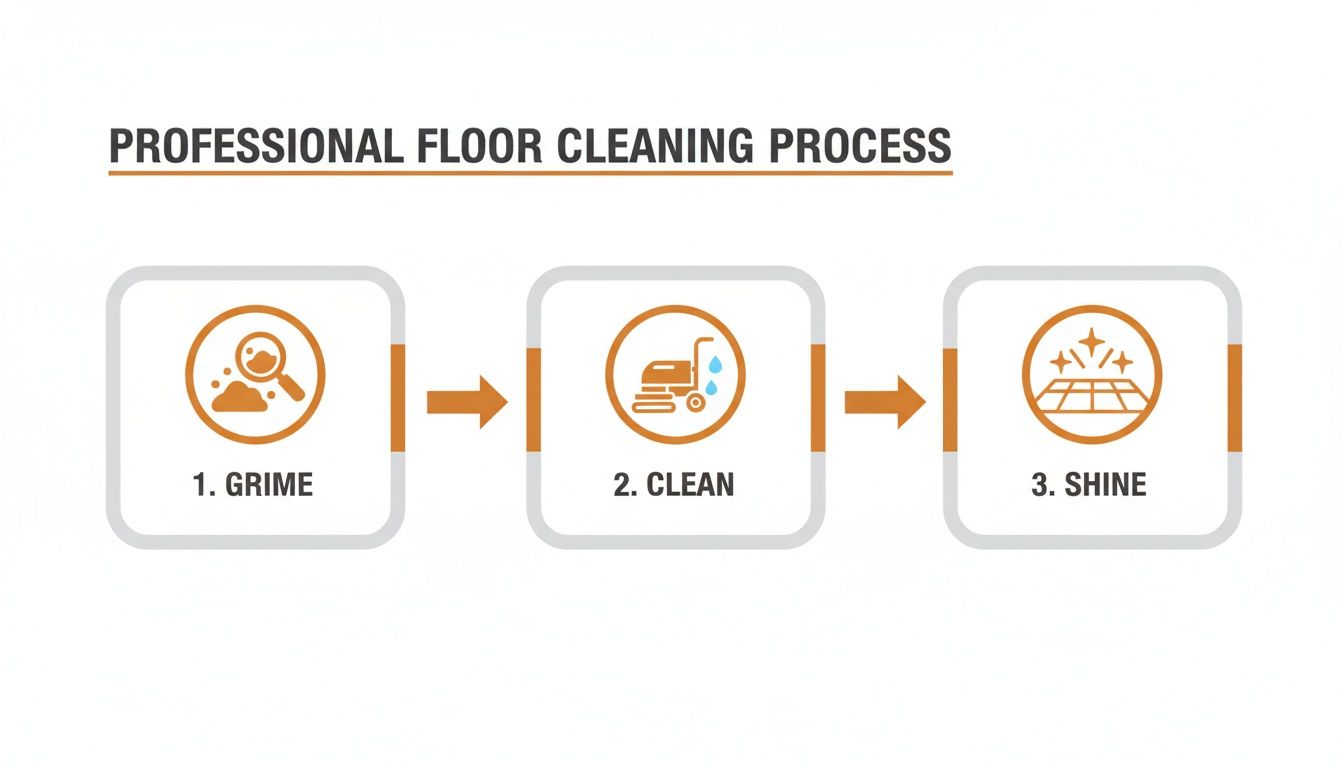 PROFESSIONAL FLOOR CLEANING PROCESS

1. GRIME

2. CLEAN

3. SHINE