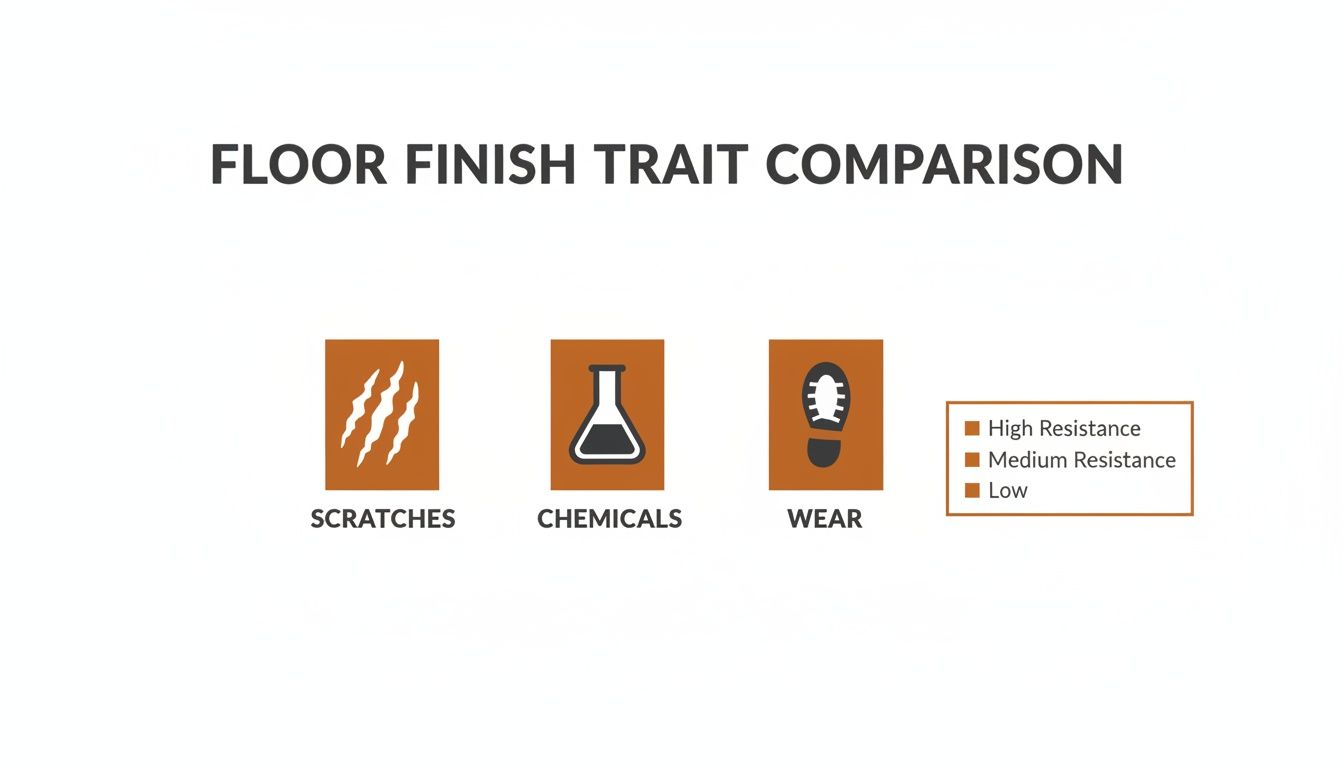 FLOOR FINISH TRAIT COMPARISON

SCRATCHES

CHEMICALS

WEAR

High Resistance
Medium Resistance
Low