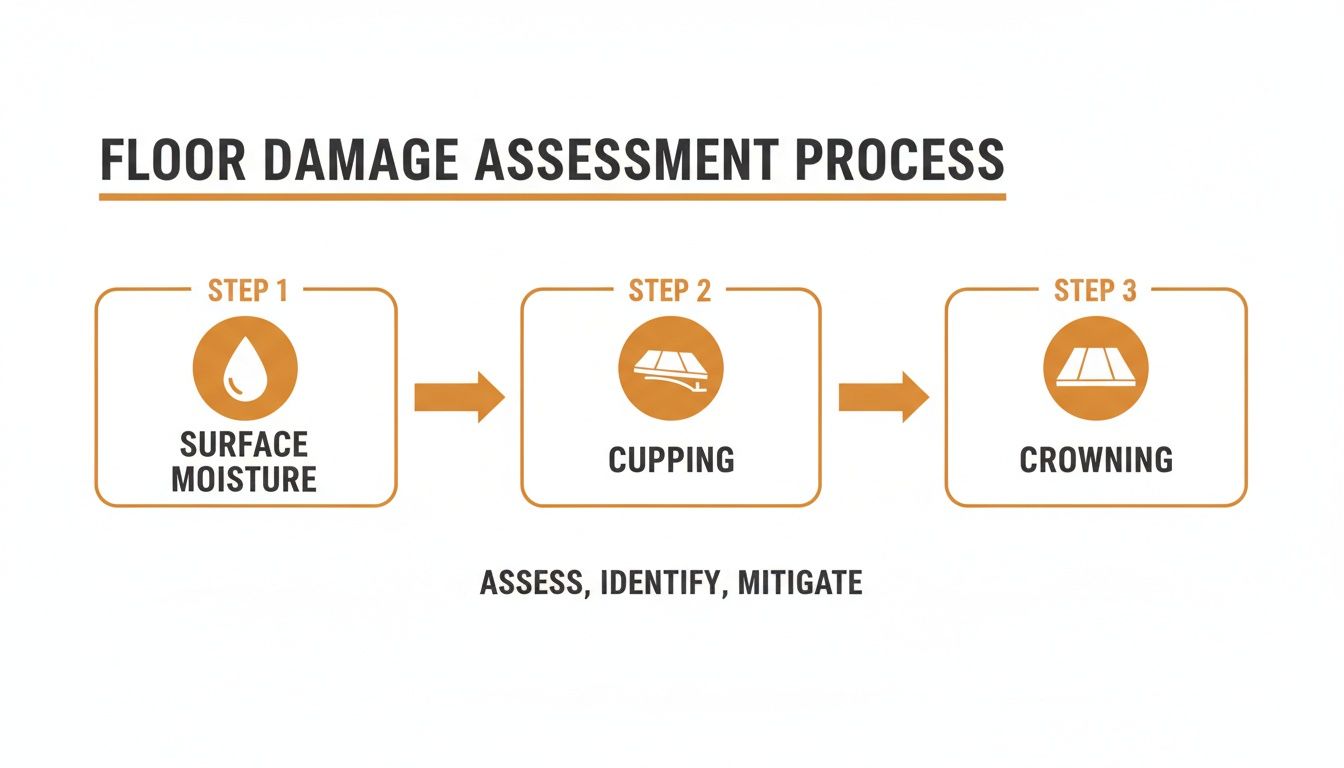 FLOOR DAMAGE ASSESSMENT PROCESS

STEP 1

SURFACE MOISTURE

STEP 2

CUPPING

STEP 3

CROWNING

ASSESS, IDENTIFY, MITIGATE