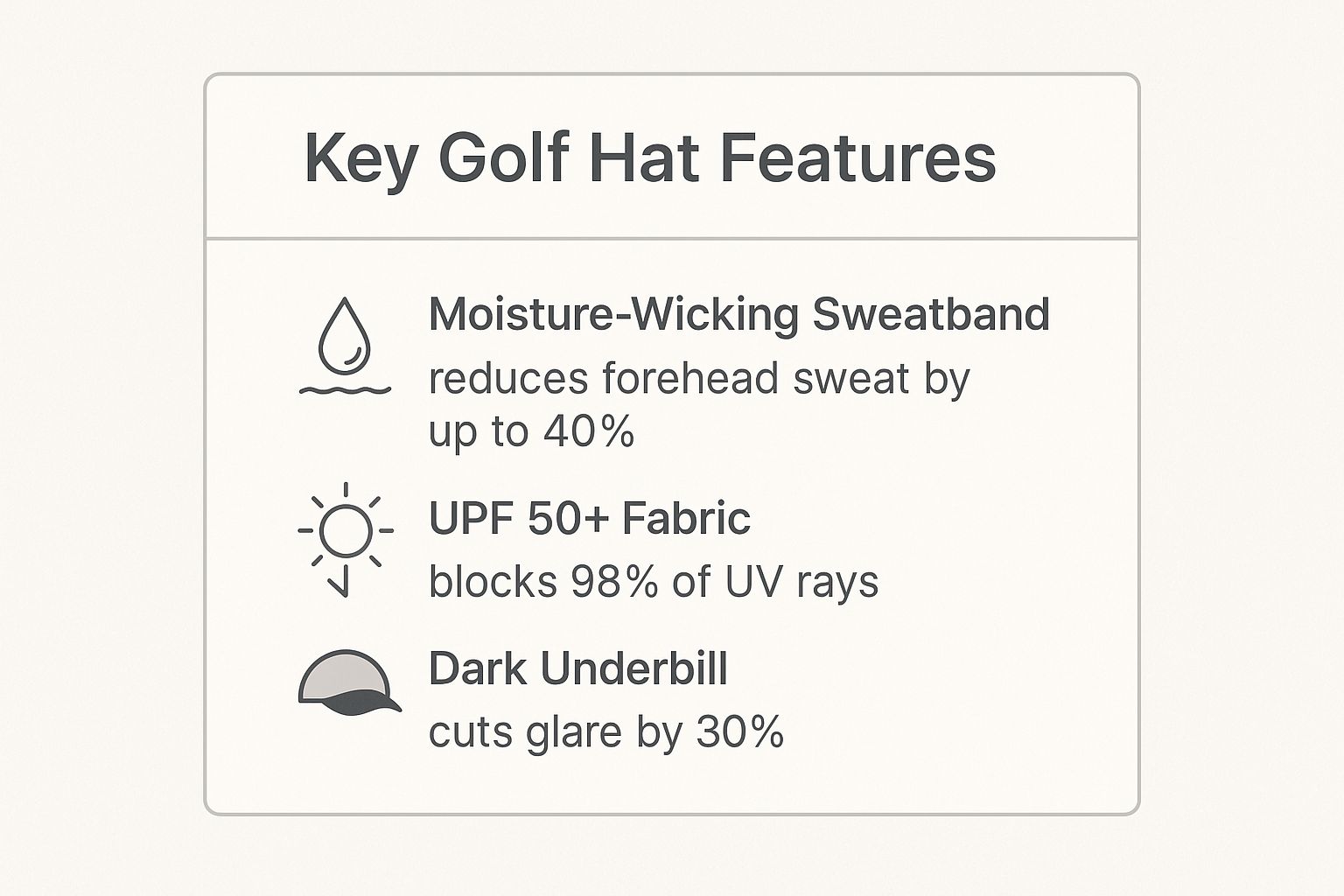 Key Golf Hat Features

Moisture-Wicking Sweatband
reduces forehead sweat by up to 40%

UPF 50+ Fabric
blocks 98% of UV rays

Dark Underbill
cuts glare by 30%