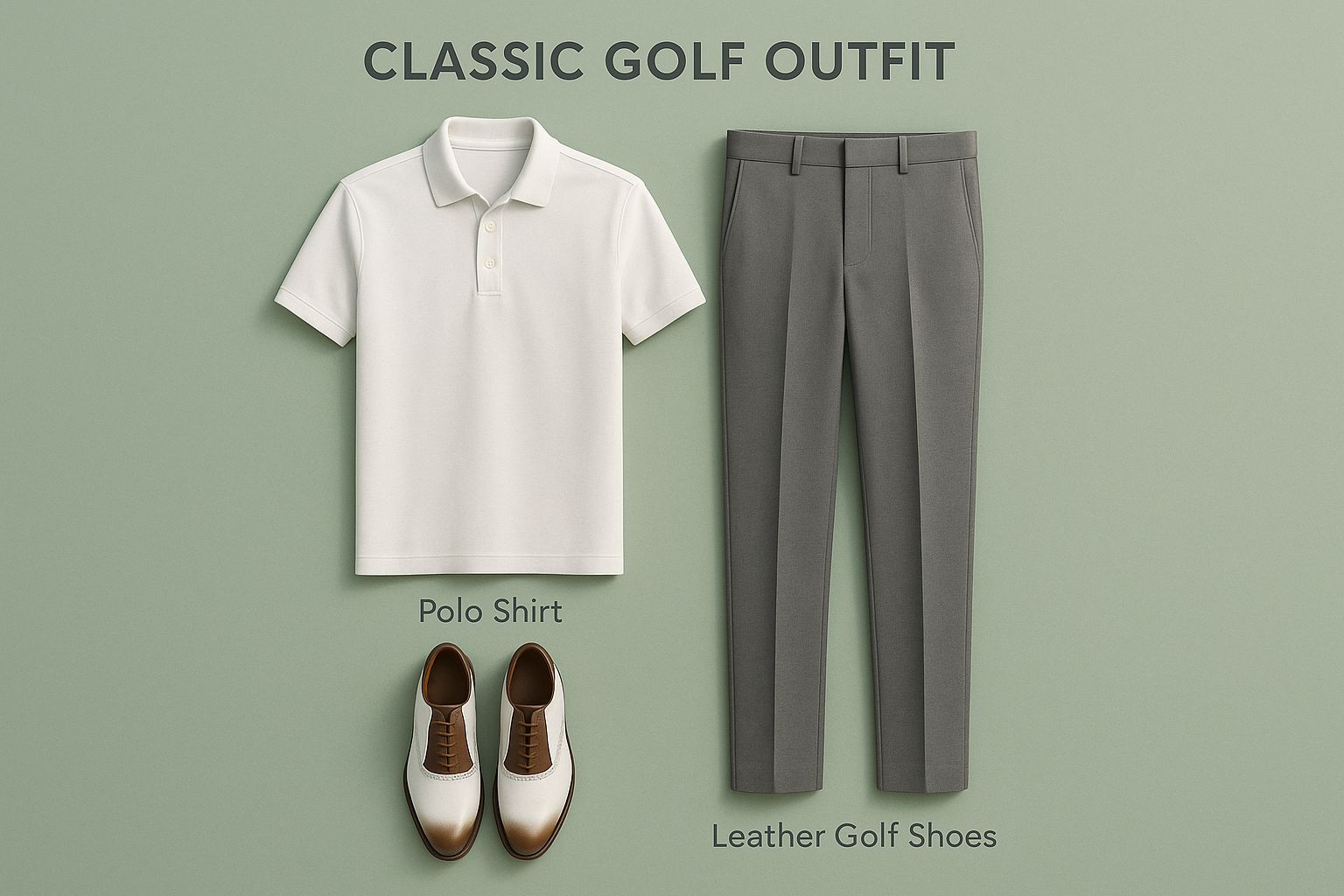 CLASSIC GOLF OUTFIT

Polo Shirt

Leather Golf Shoes