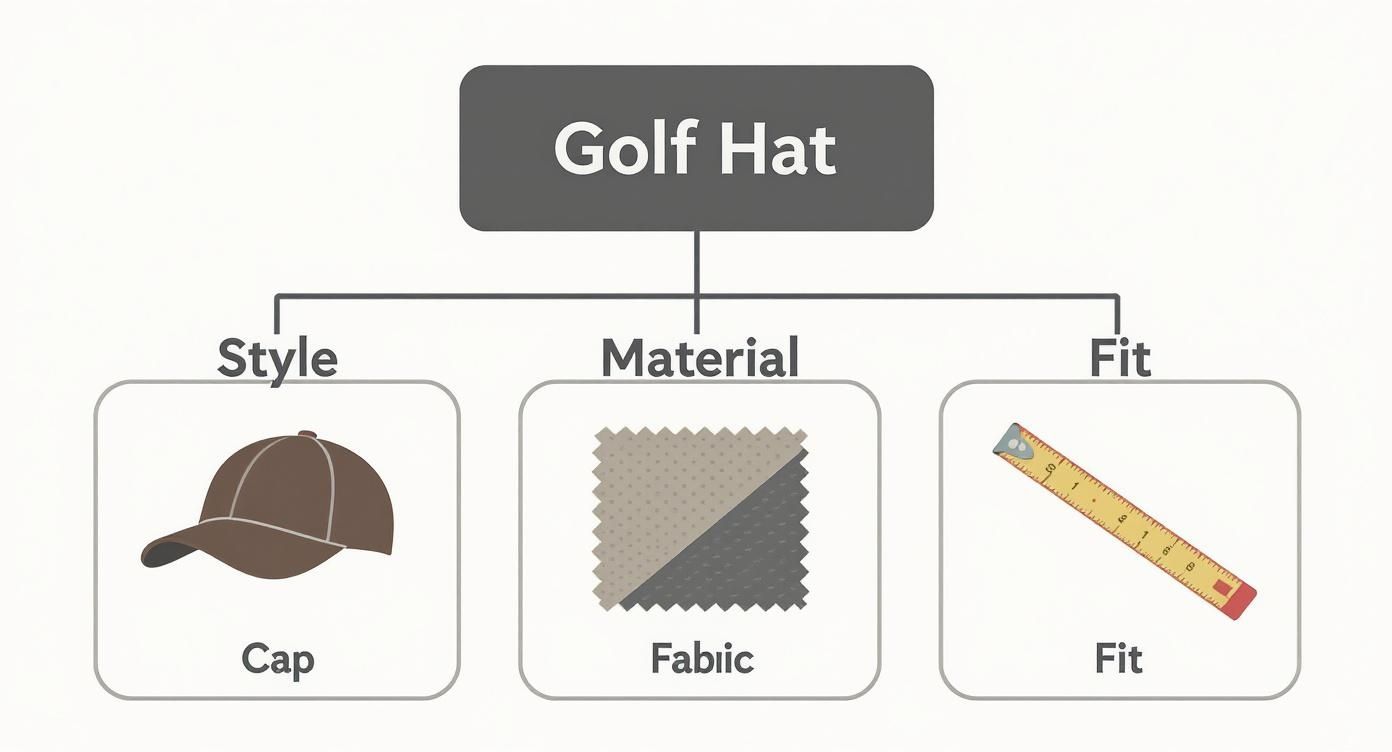 Golf Hat

Style

Cap

Material

Fabiic

Fit

Fit