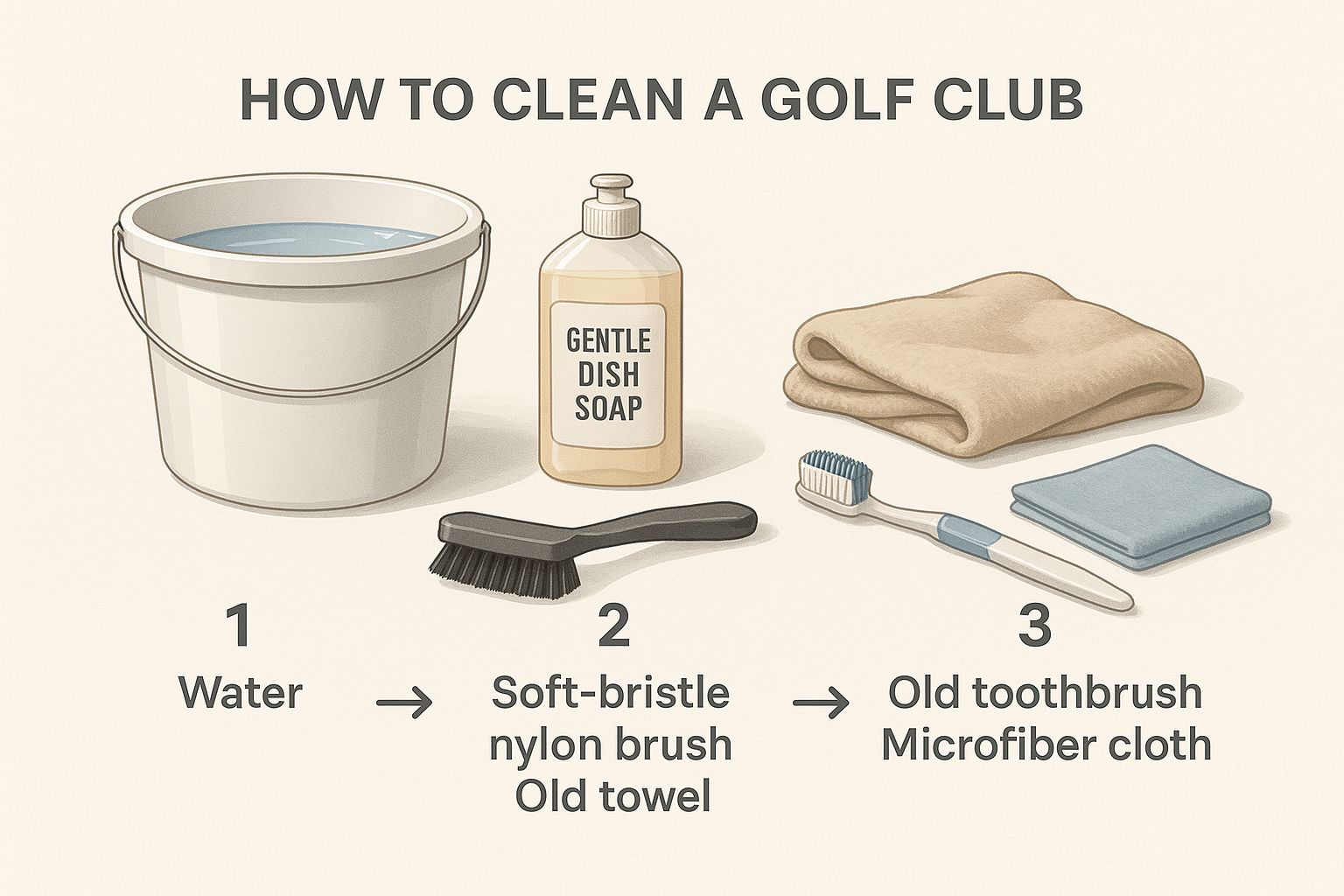 HOW TO CLEAN A GOLF CLUB

GENTLE DISH SOAP

1
Water

→

2
Soft-bristle nylon brush
Old towel

→

3
Old toothbrush
Microfiber cloth