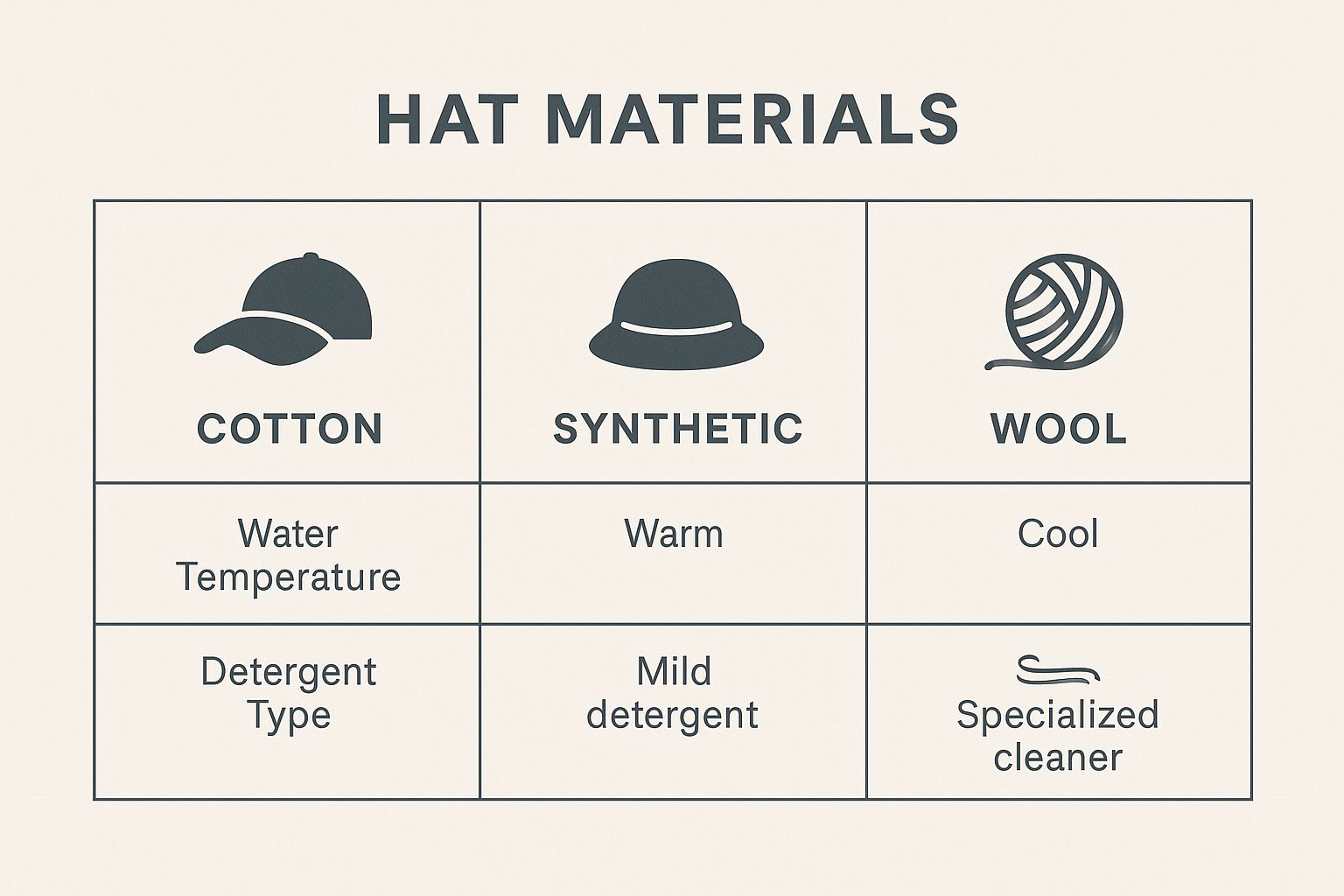 HAT MATERIALS

| COTTON | SYNTHETIC | WOOL |
|---|---|---|
| Water Temperature | Warm | Cool |
| Detergent Type | Mild detergent | Specialized cleaner |