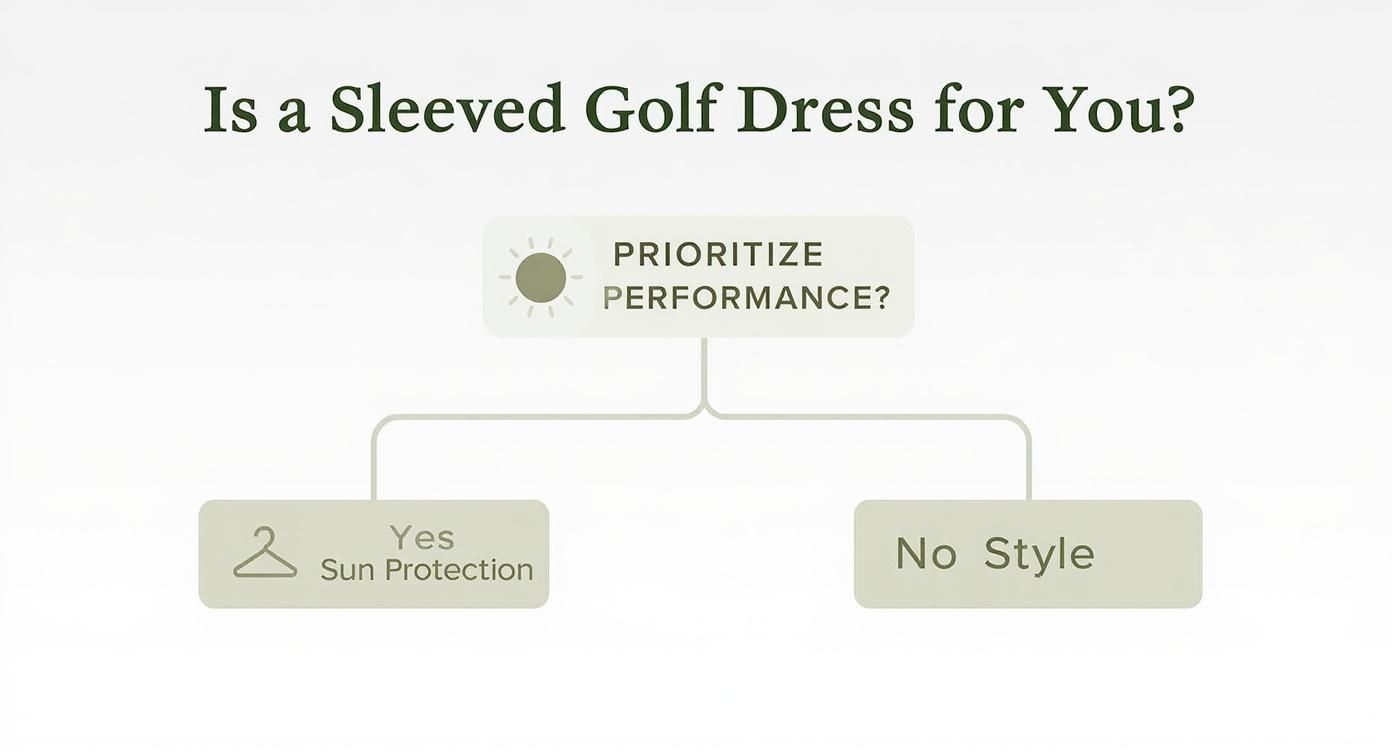 Is a Sleeved Golf Dress for You?

PRIORITIZE PERFORMANCE?

Yes
Sun Protection

No Style