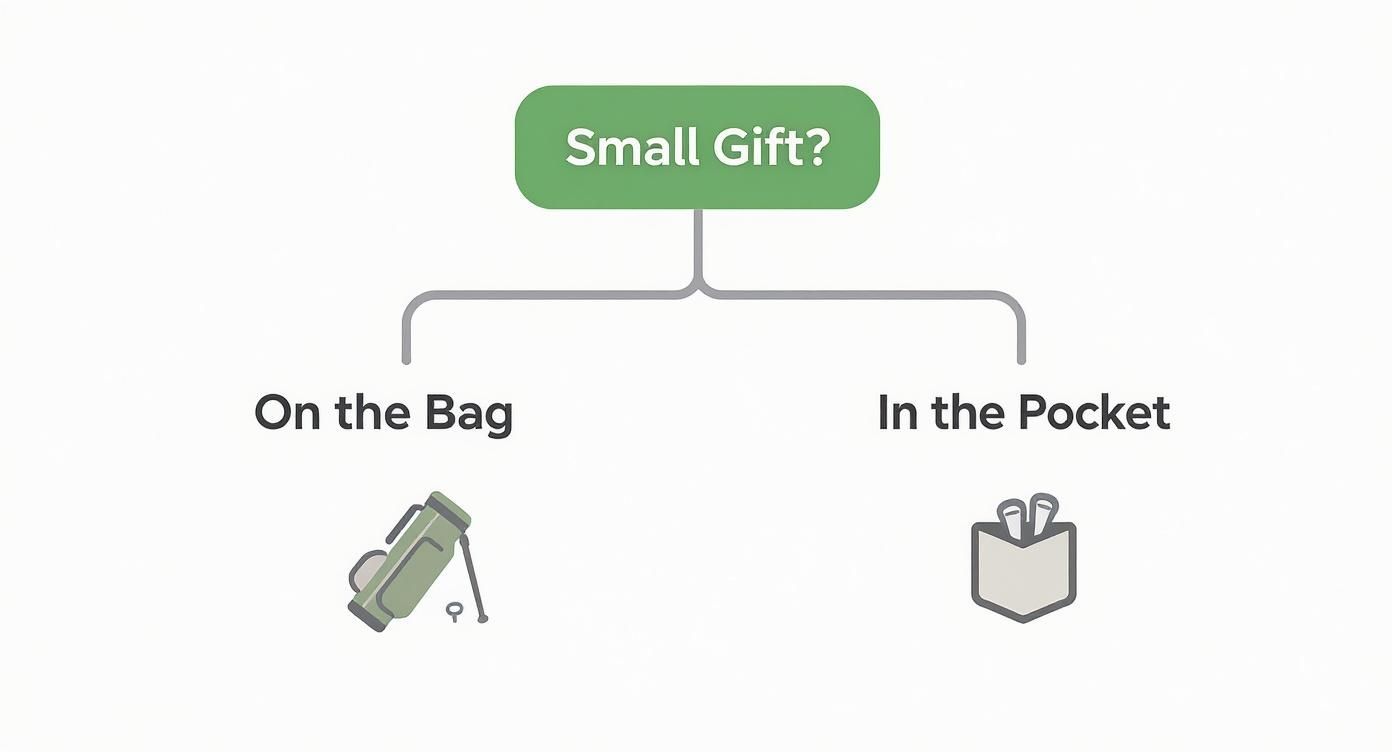 Small Gift?

On the Bag

In the Pocket