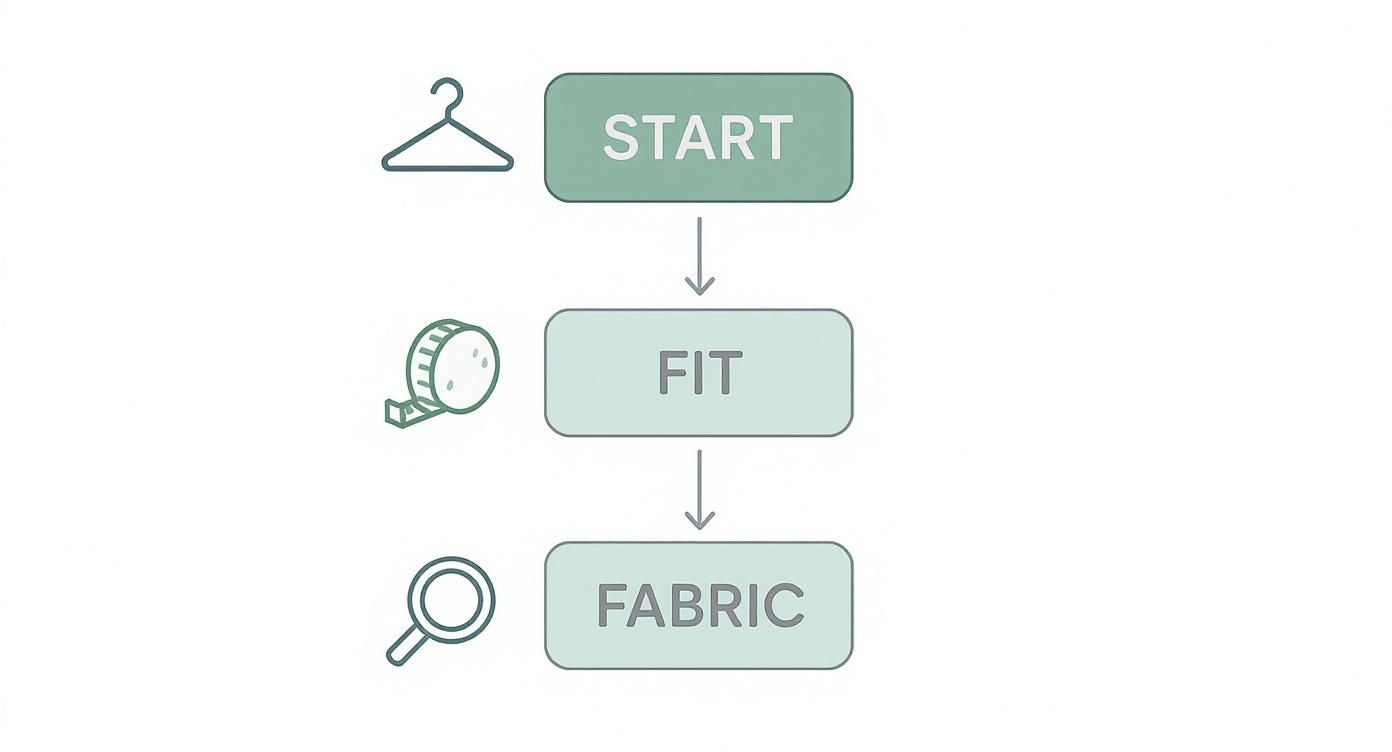 START

FIT

FABRIC