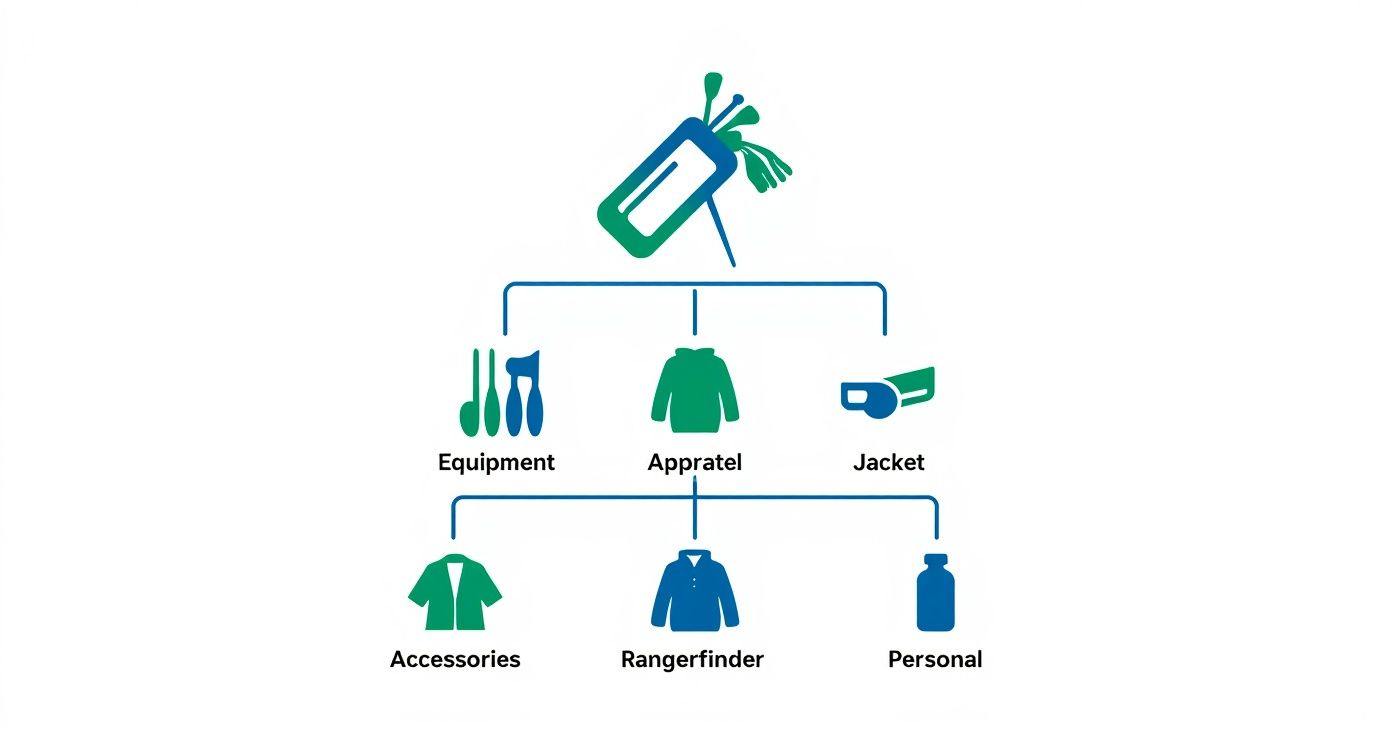 Equipment
Appratel
Jacket
Accessories
Rangerfinder
Personal