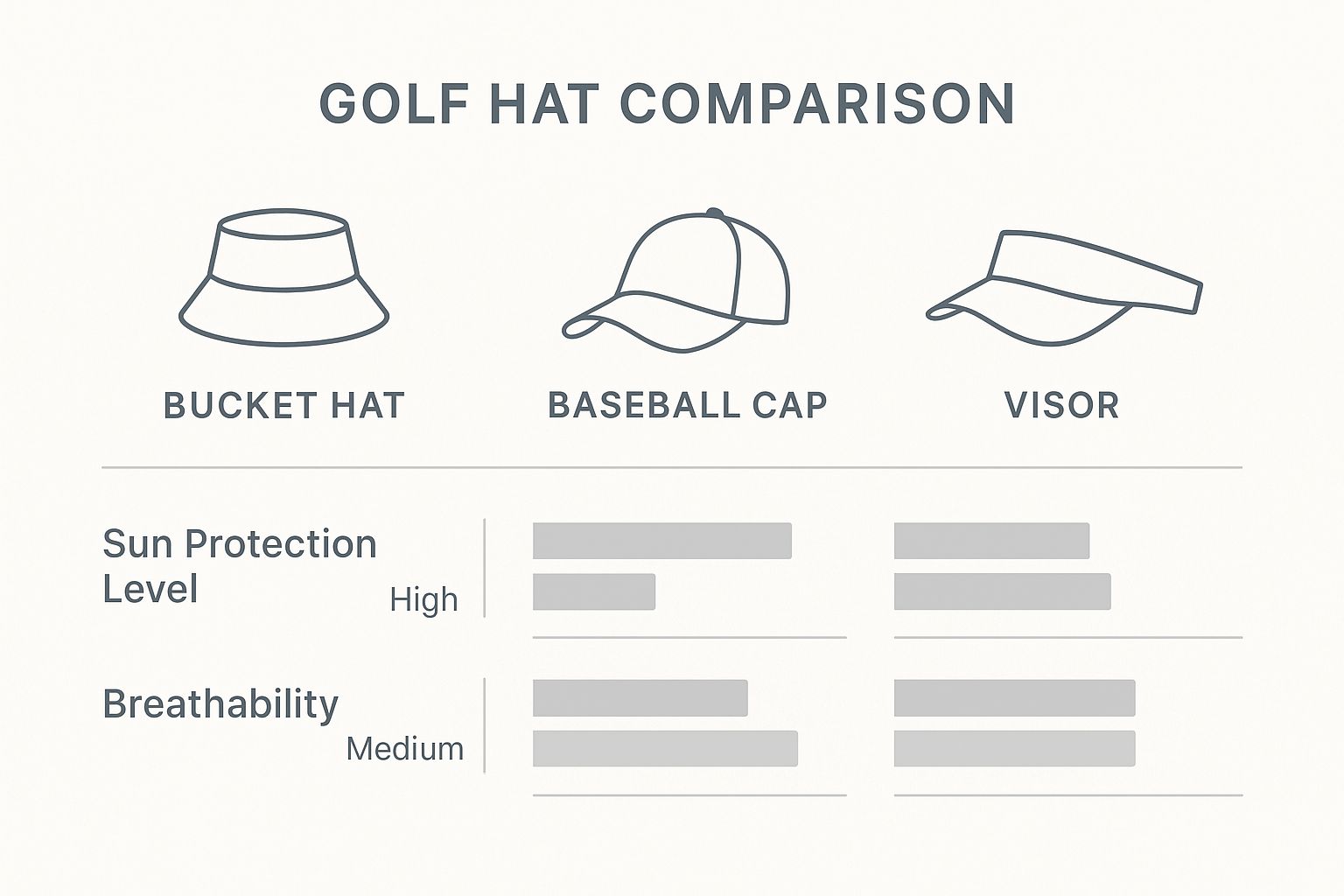 GOLF HAT COMPARISON

BUCKET HAT

BASEBALL CAP

VISOR

Sun Protection Level

High

Breathability

Medium