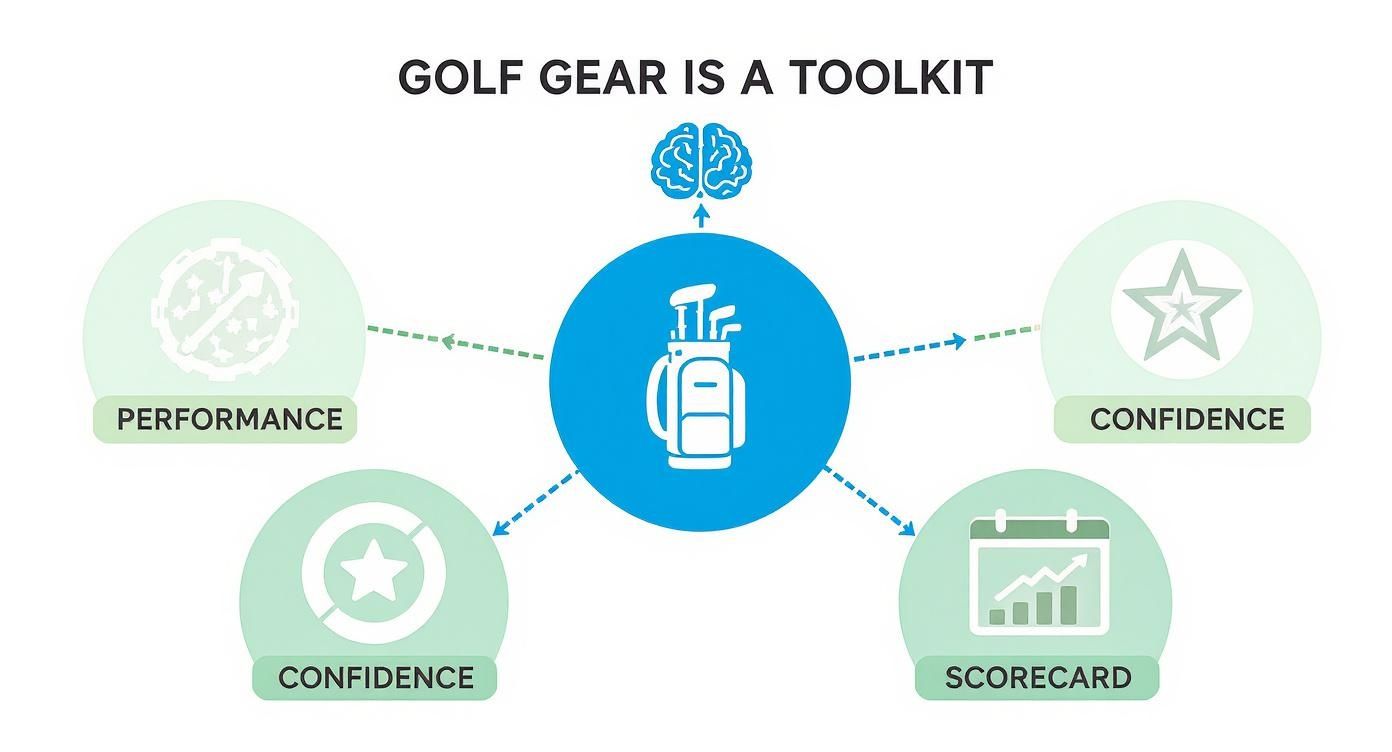 GOLF GEAR IS A TOOLKIT

PERFORMANCE

CONFIDENCE

CONFIDENCE

SCORECARD