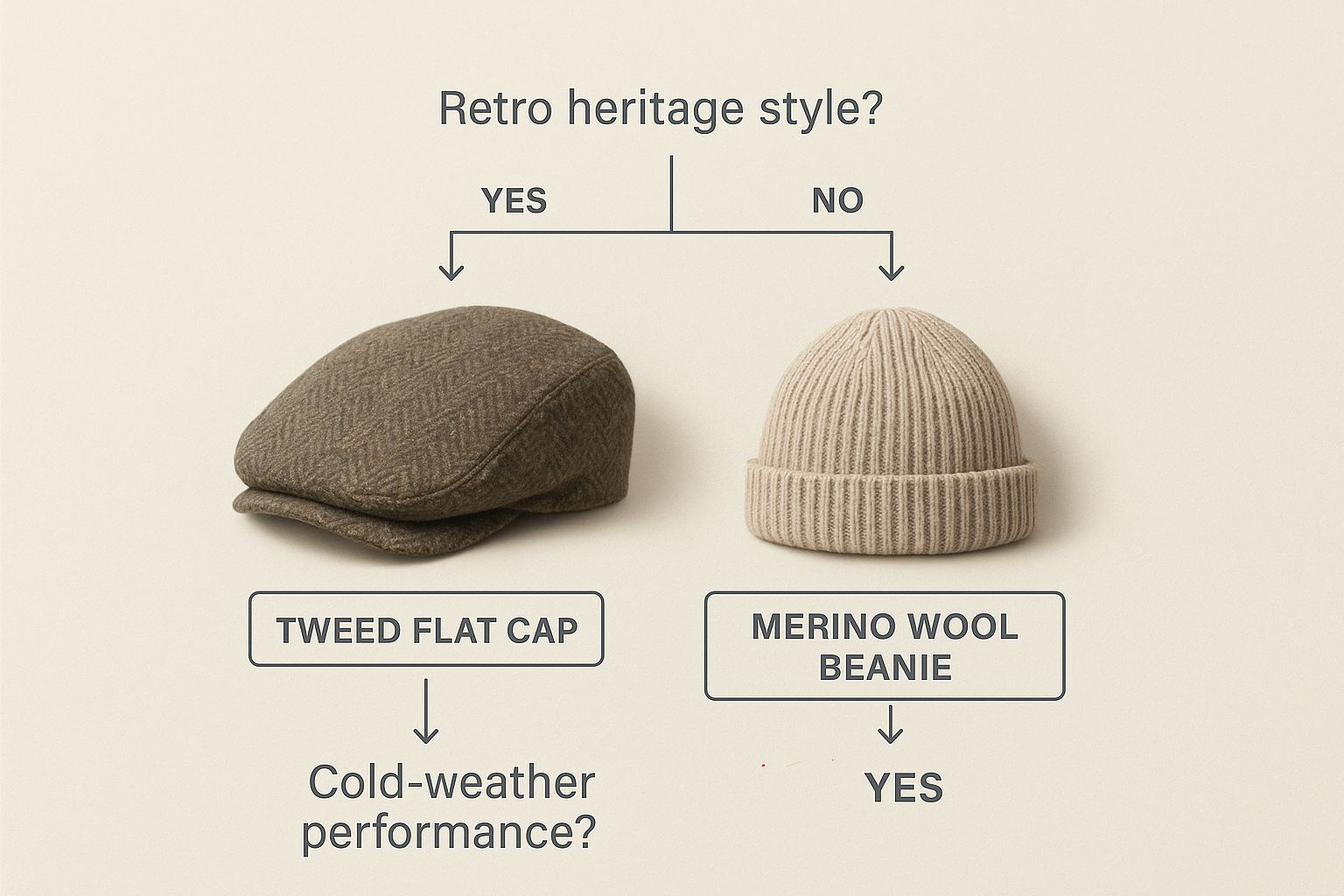 Retro heritage style?

YES

NO

TWEED FLAT CAP

MERINO WOOL BEANIE

Cold-weather performance?

YES