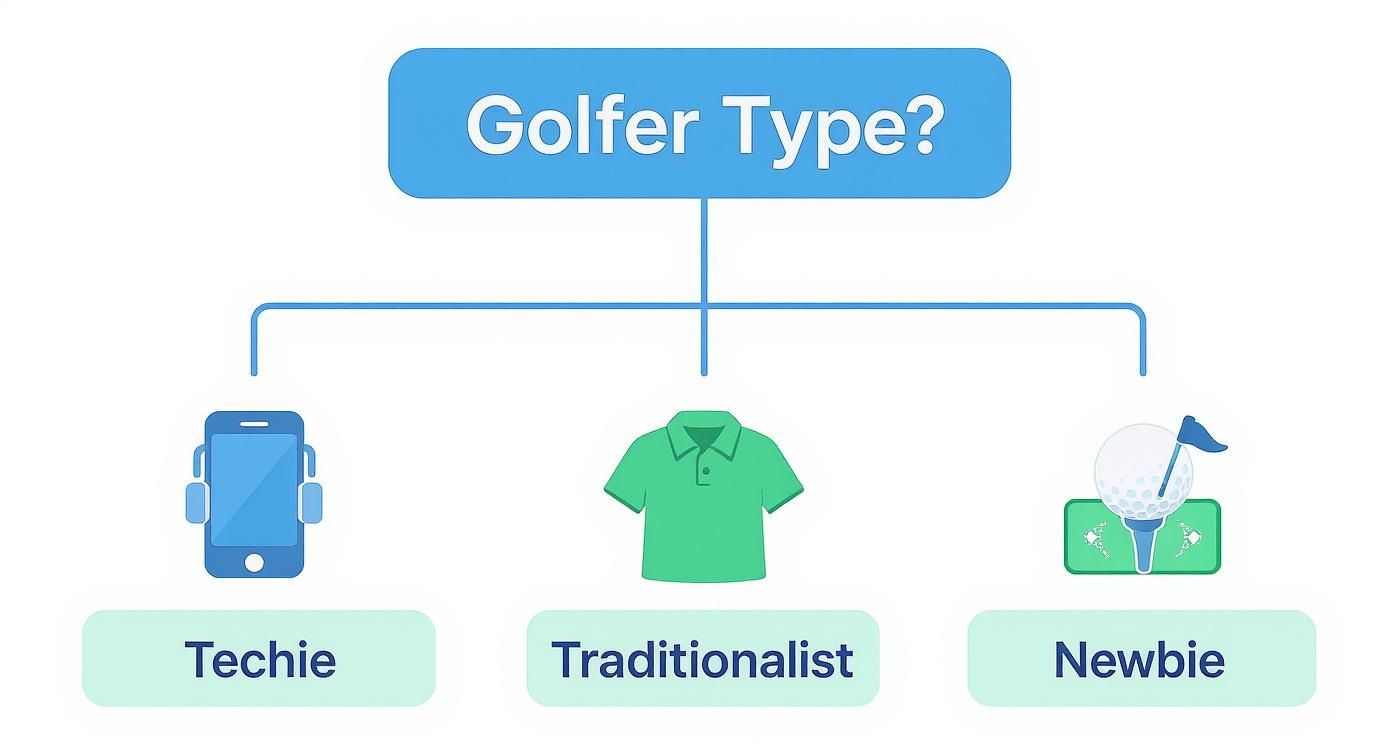 Golfer Type?

Techie

Traditionalist

Newbie