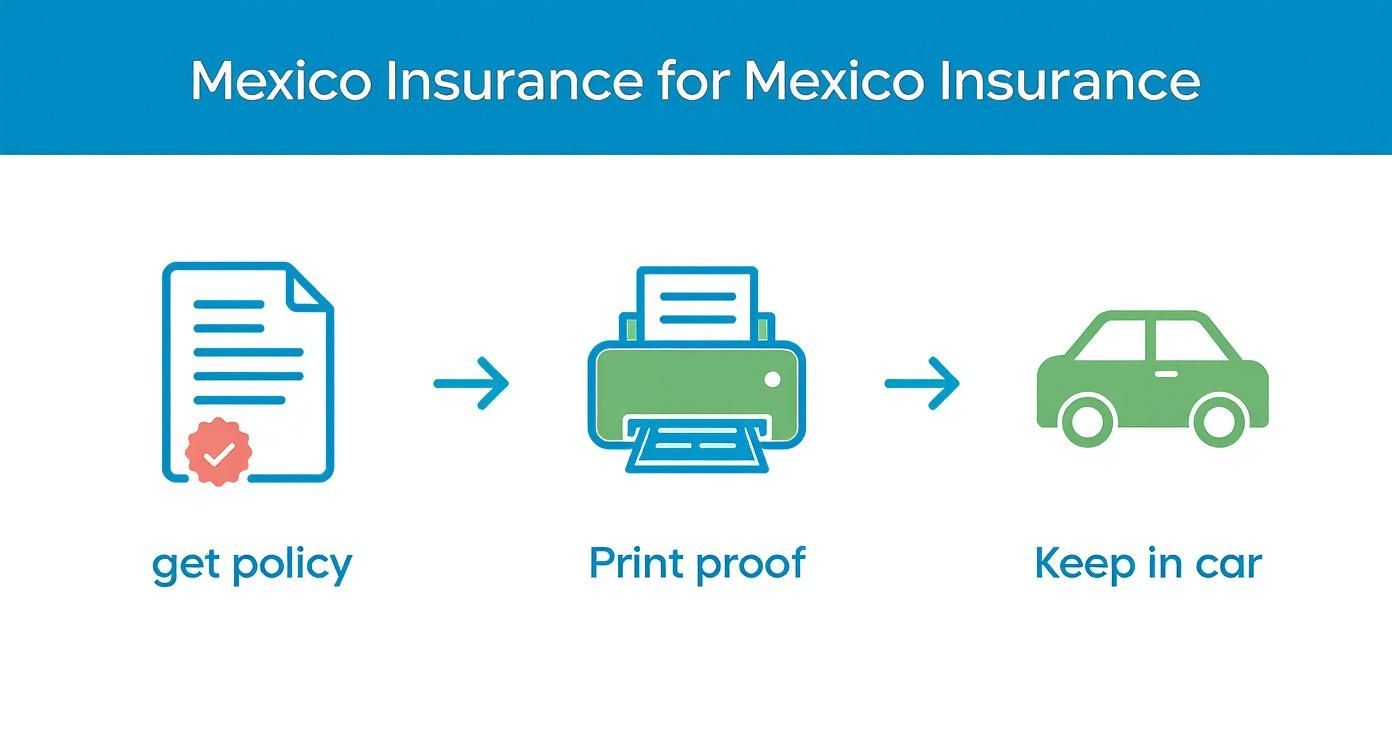 Mexico Insurance for Mexico Insurance

get policy

Print proof

Keep in car