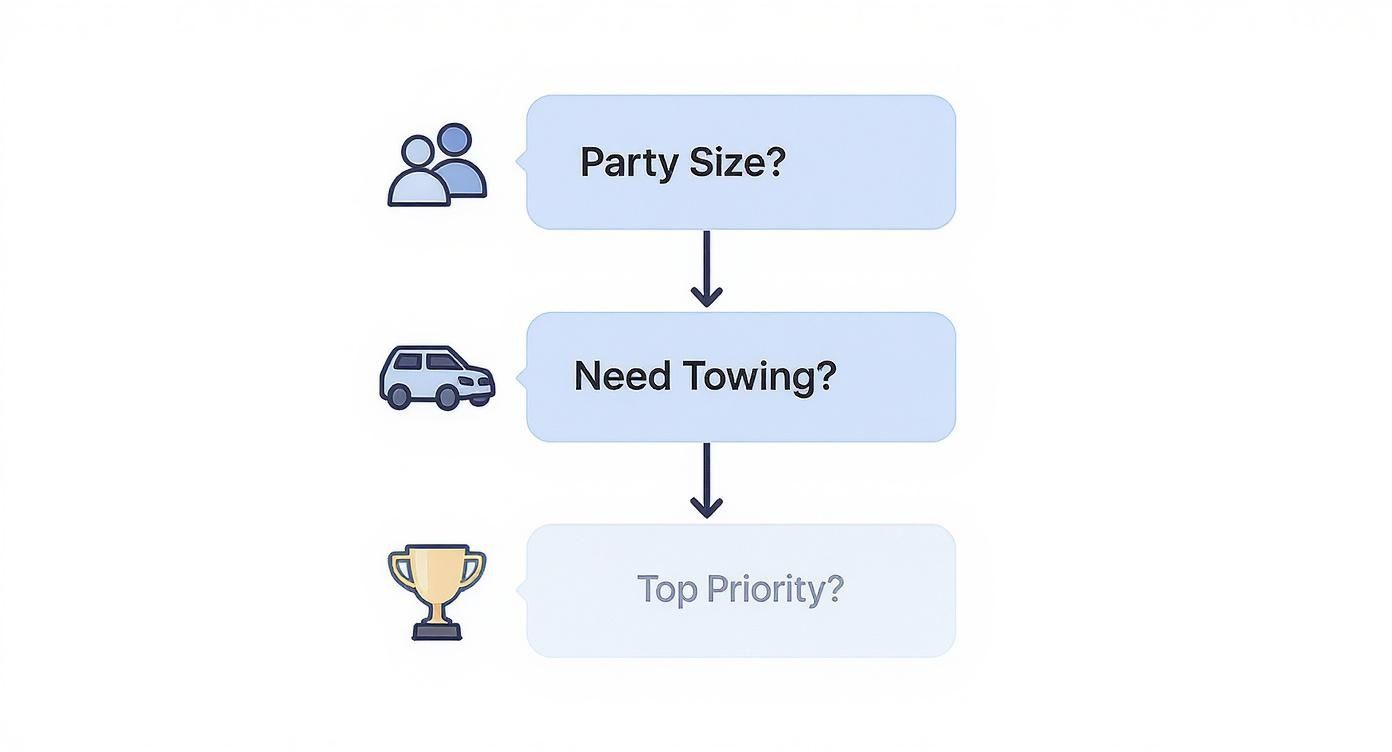 Party Size?

Need Towing?

Top Priority?