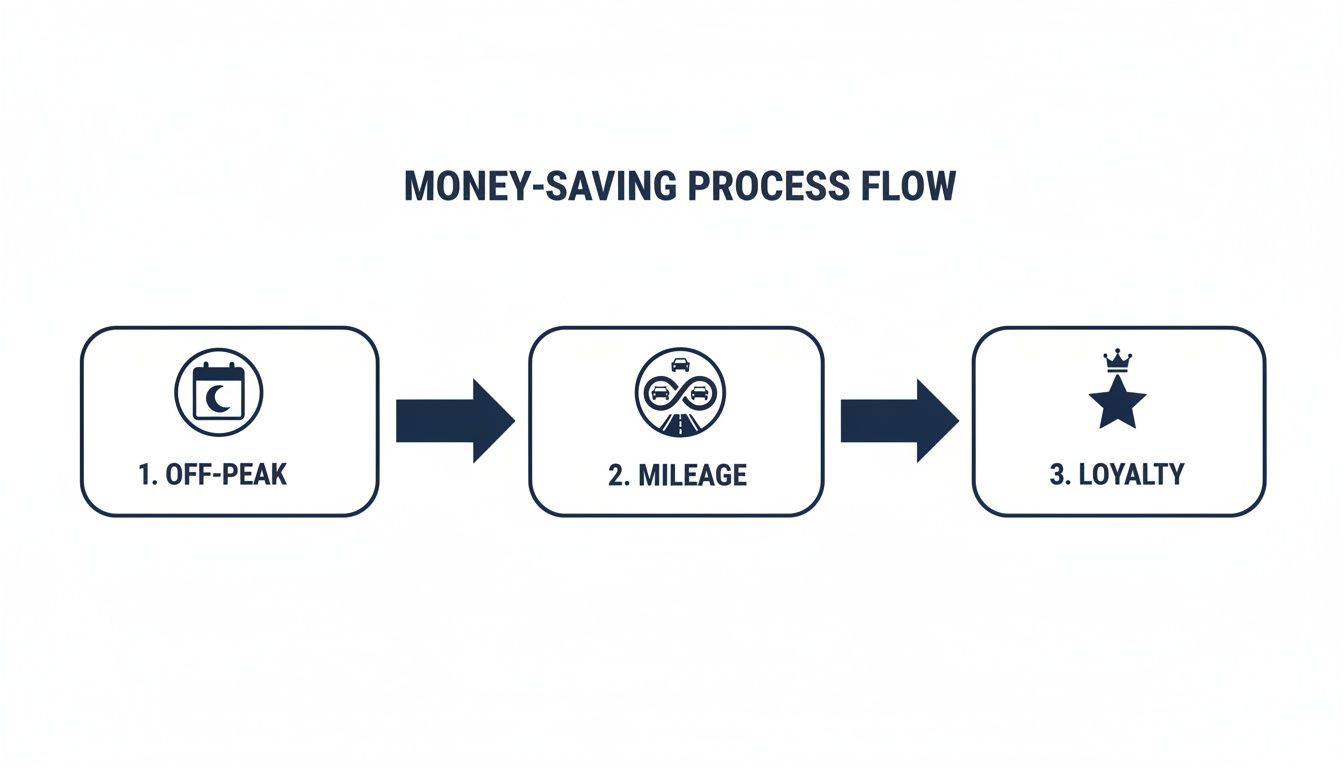 MONEY-SAVING PROCESS FLOW

1. OFF-PEAK

2. MILEAGE

3. LOYALTY