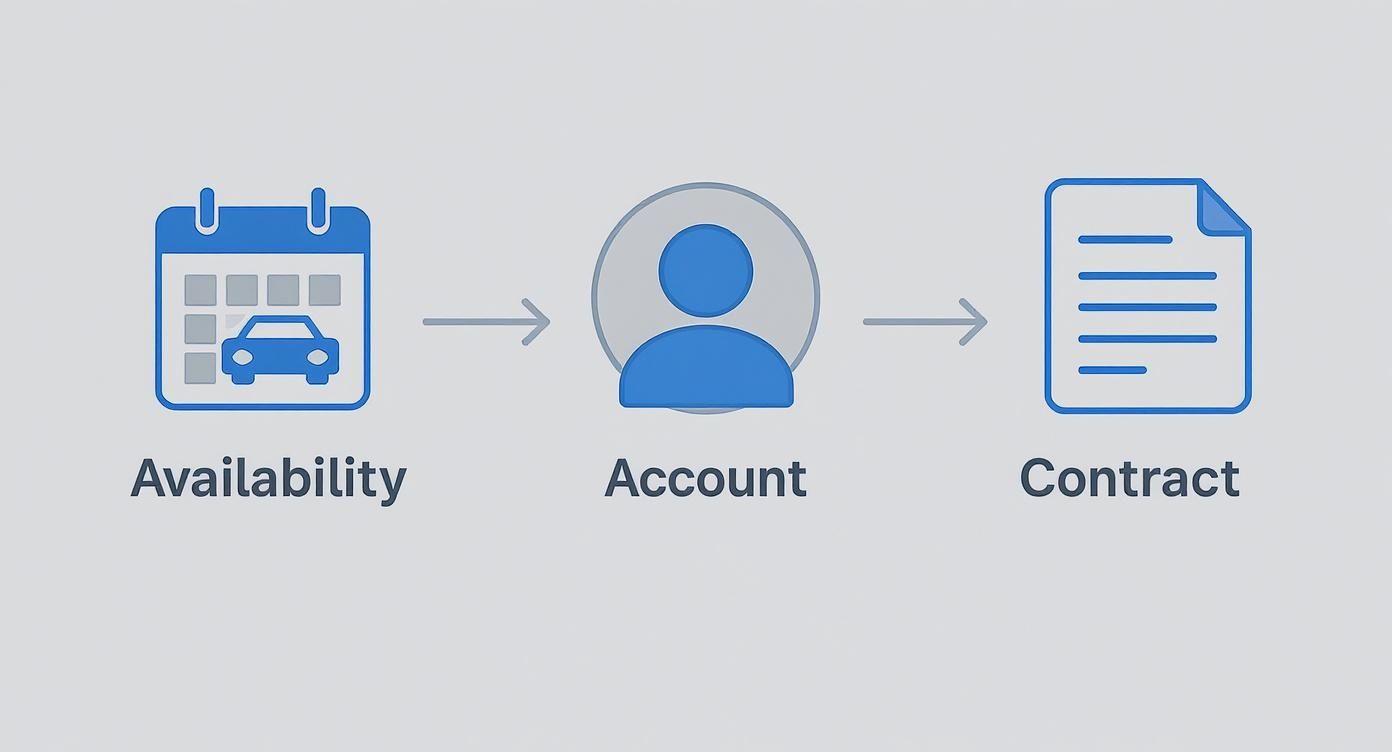 Availability

Account

Contract