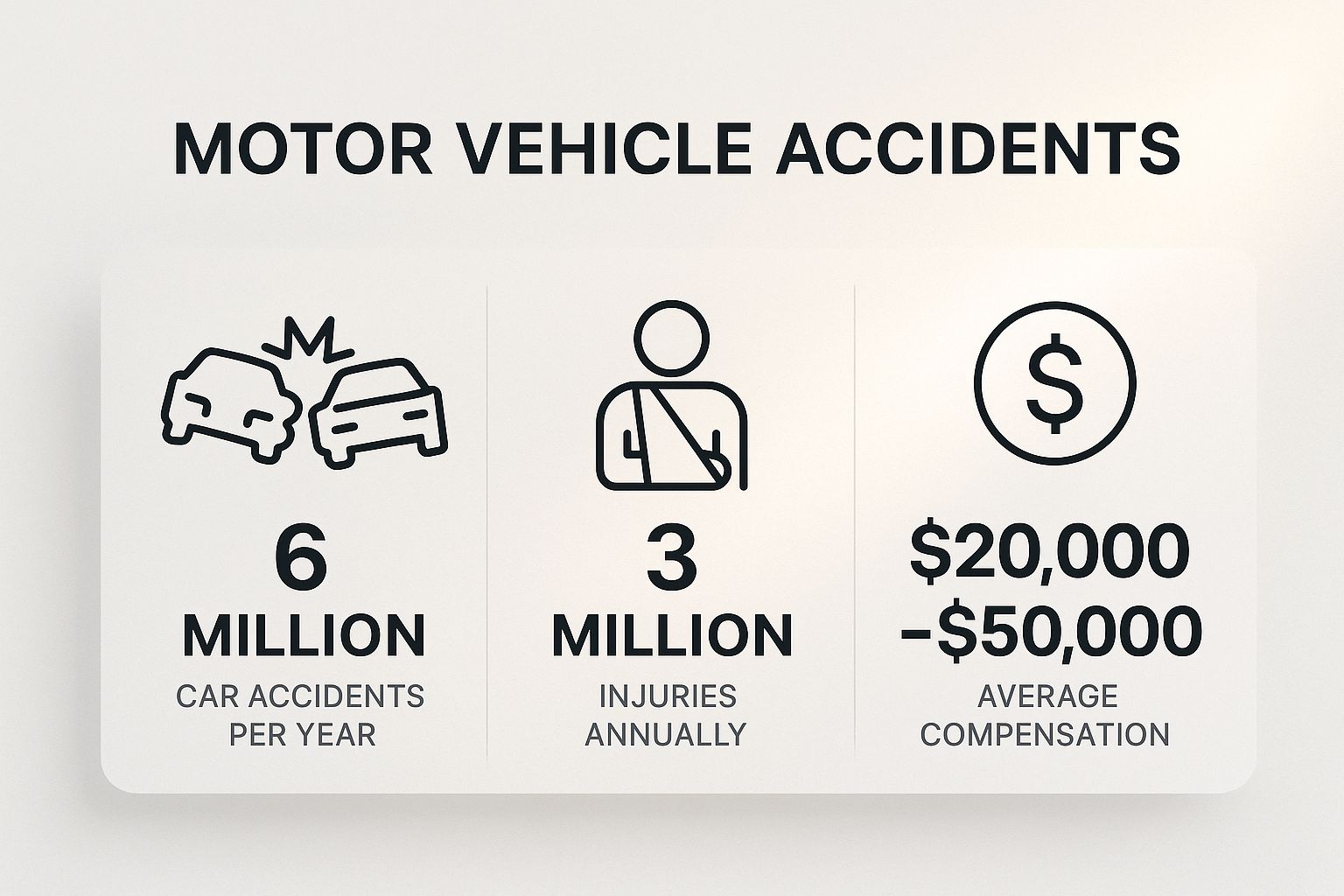 MOTOR VEHICLE ACCIDENTS

6 MILLION
CAR ACCIDENTS PER YEAR

3 MILLION
INJURIES ANNUALLY

\$20,000 –\$50,000
AVERAGE COMPENSATION