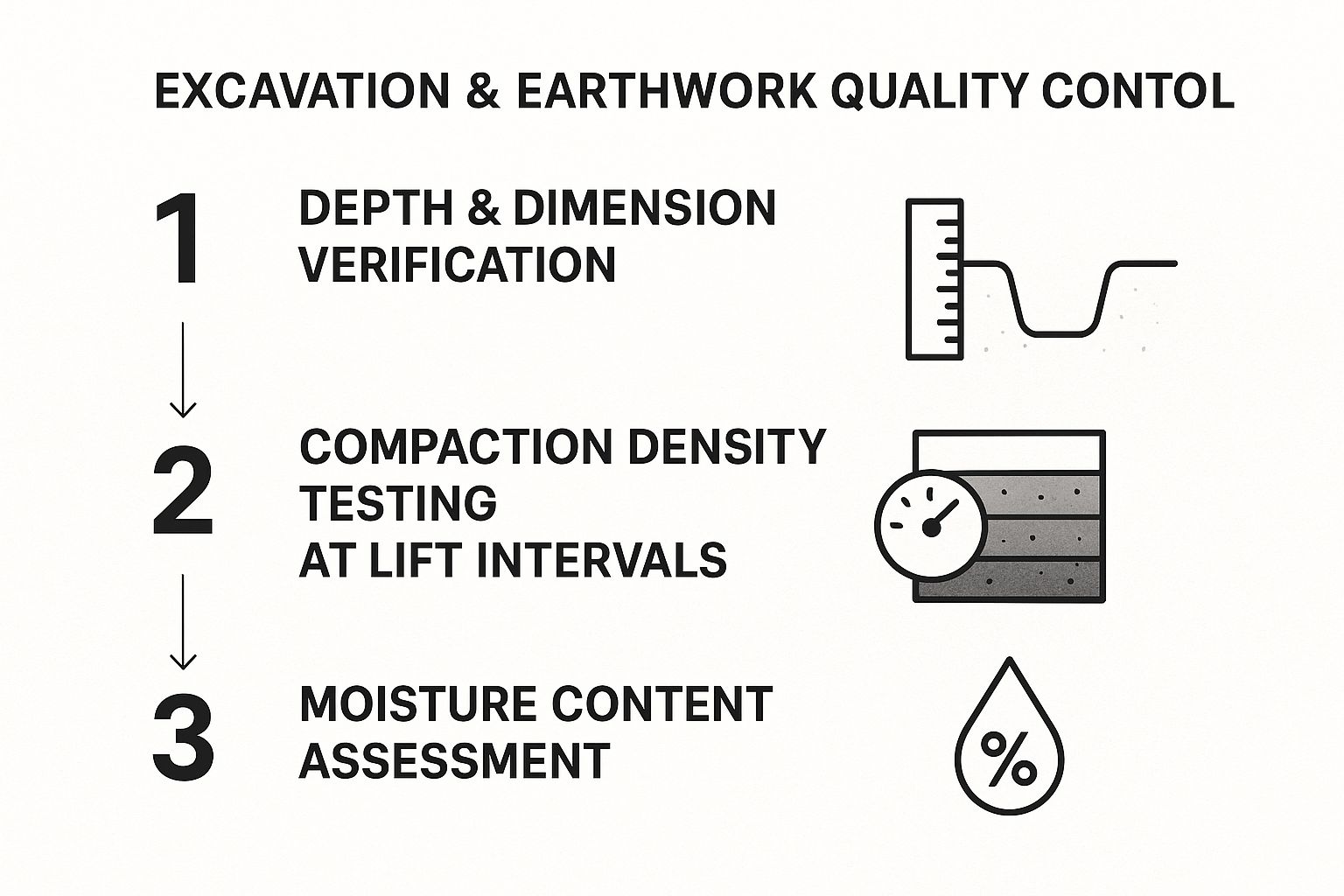 EXCAVATION & EARTHWORK QUALITY CONTOL

1 DEPTH & DIMENSION VERIFICATION

2 COMPACTION DENSITY TESTING AT LIFT INTERVALS

3 MOISTURE CONTENT ASSESSMENT

%