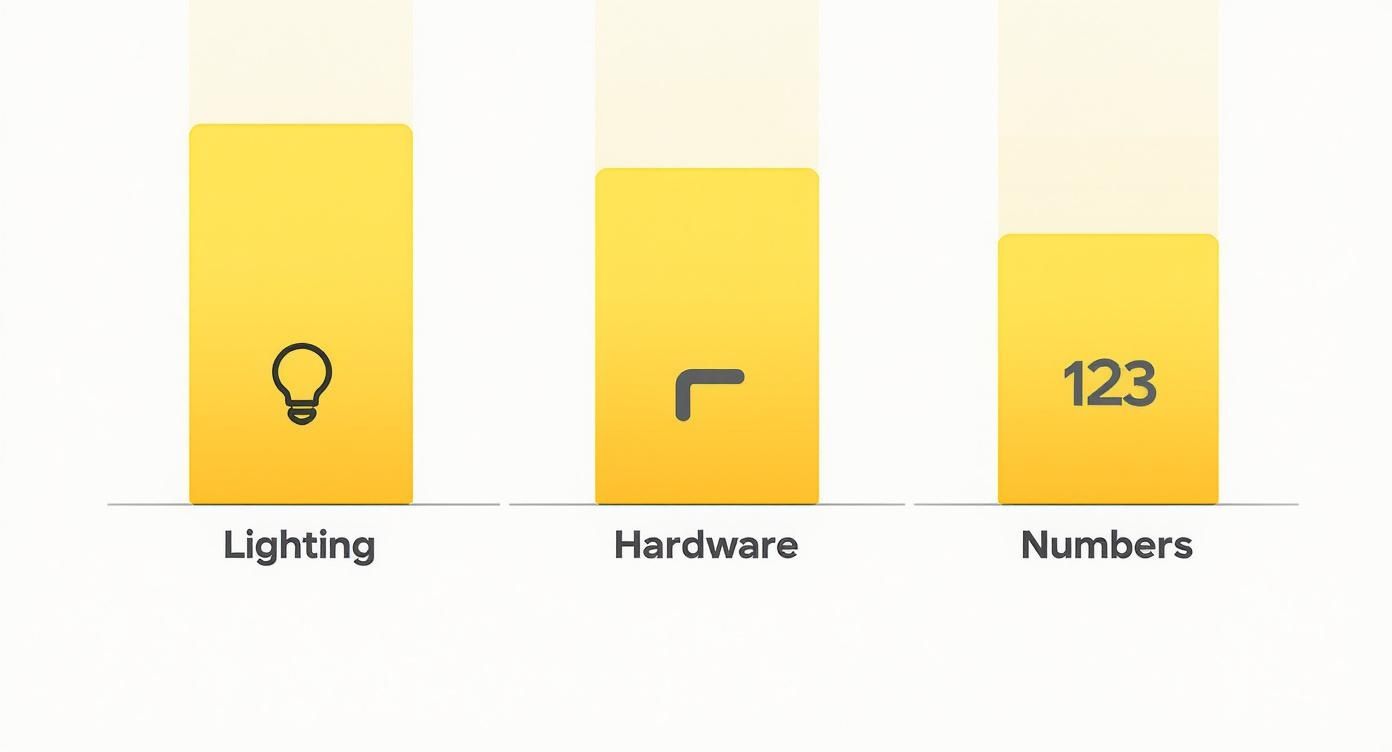 123

Lighting

Hardware

Numbers