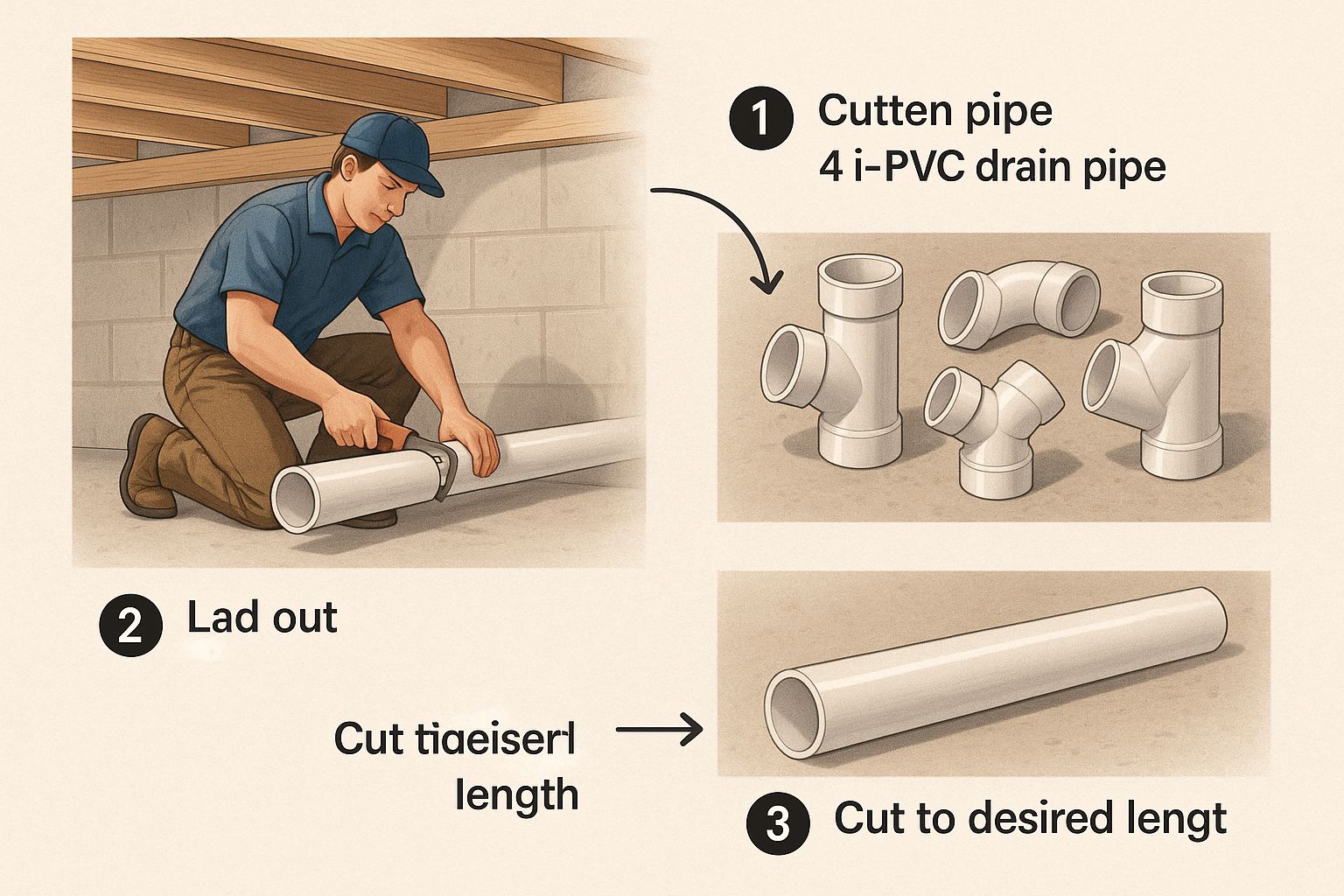 1 Cutten pipe
4 i-PVC drain pipe

2 Lad out

Cut tiaeiserl length

3 Cut to desired lengt