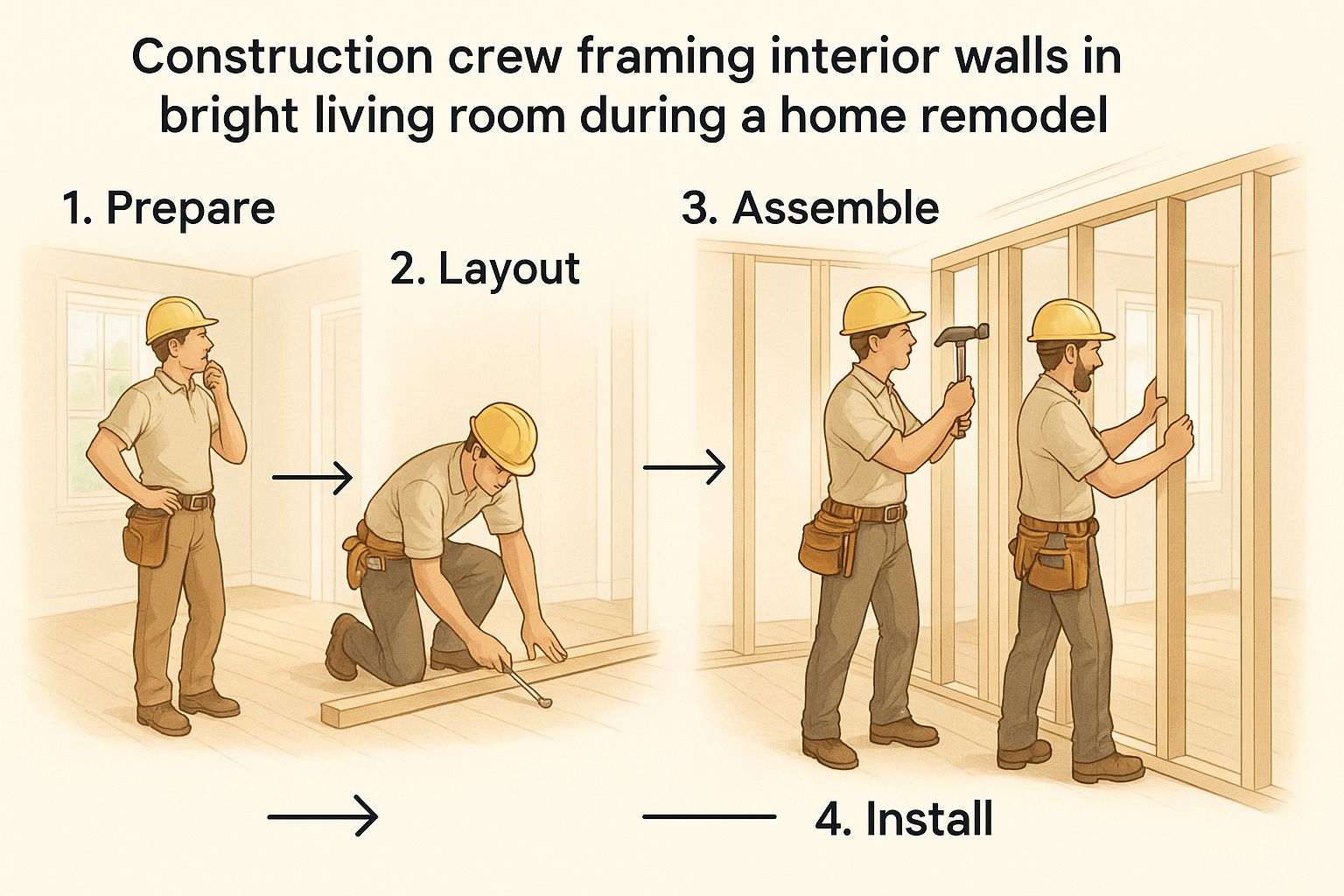 Construction crew framing interior walls in bright living room during a home remodel

1. Prepare

2. Layout

3. Assemble

4. Install