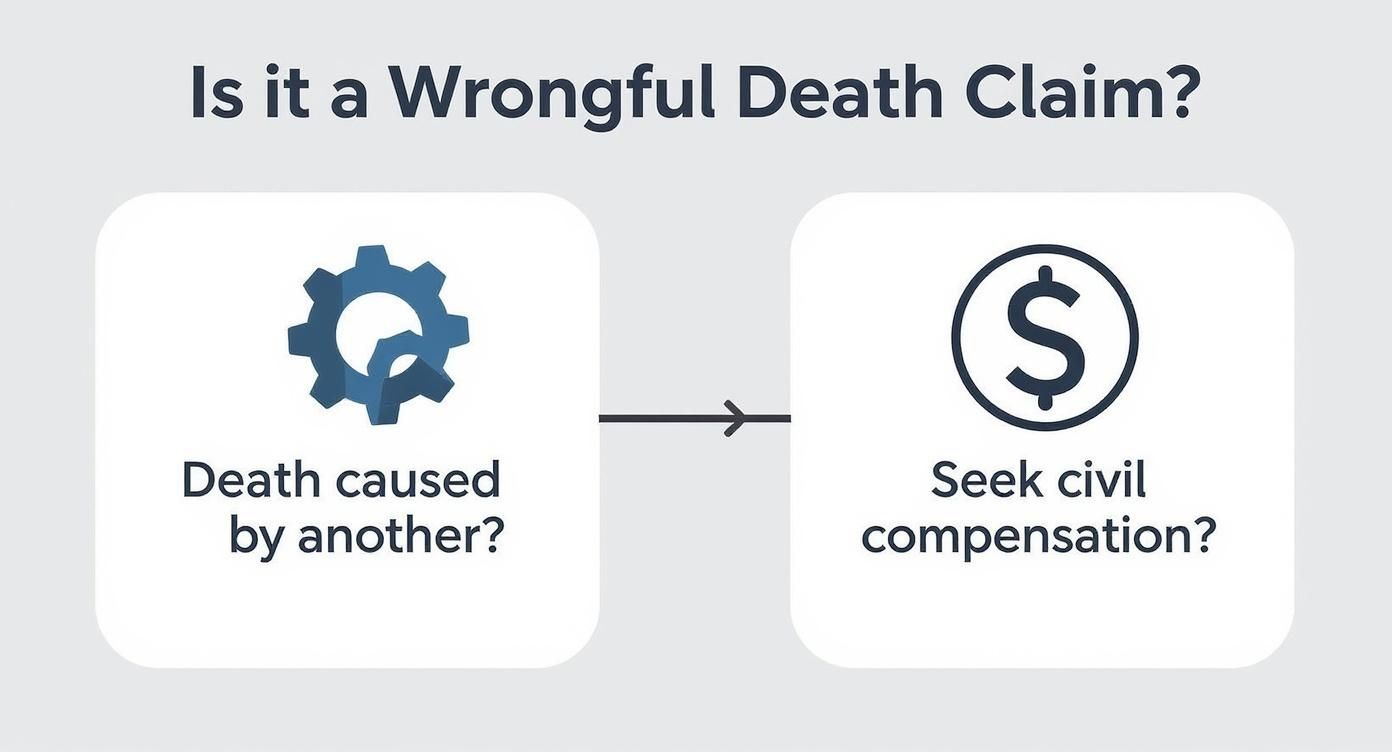 Is it a Wrongful Death Claim?

Death caused by another?

$

Seek civil compensation?