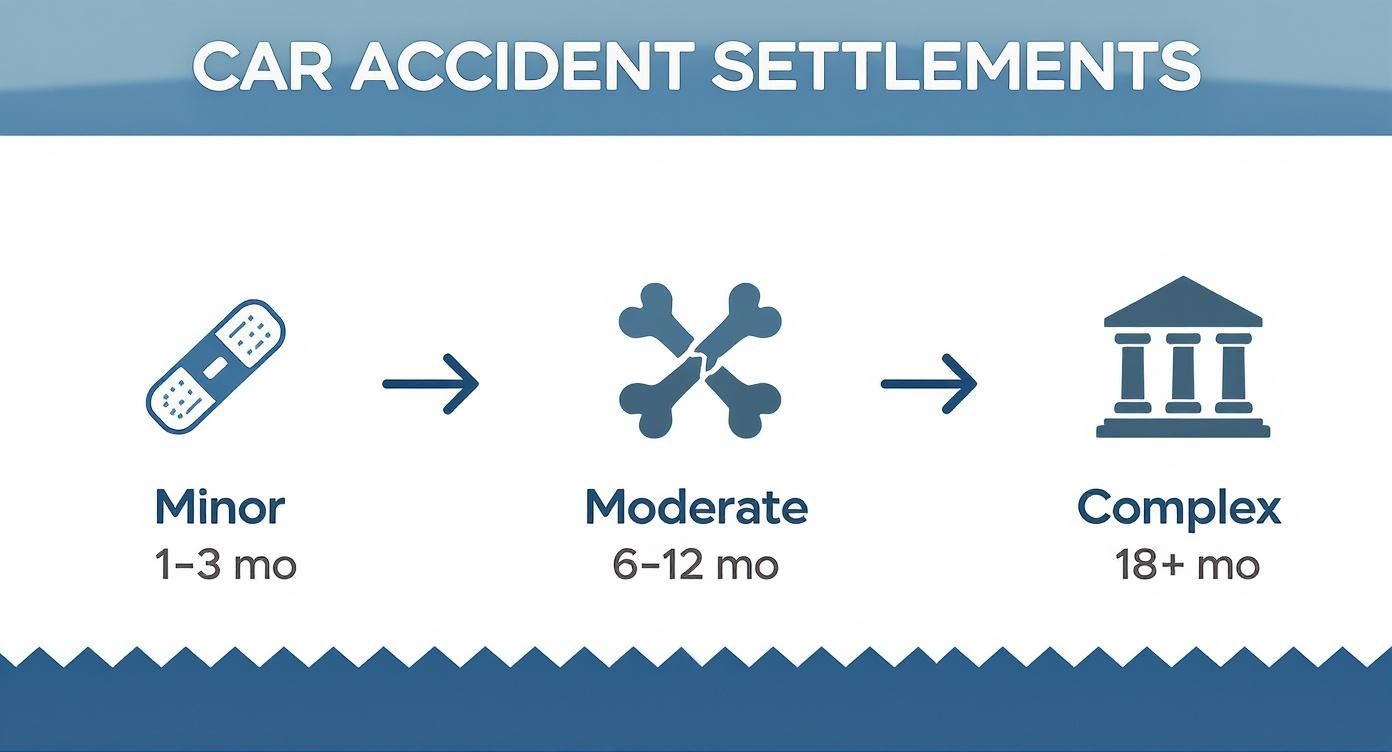 CAR ACCIDENT SETTLEMENTS

Minor
1–3 mo

Moderate
6–12 mo

Complex
18+ mo