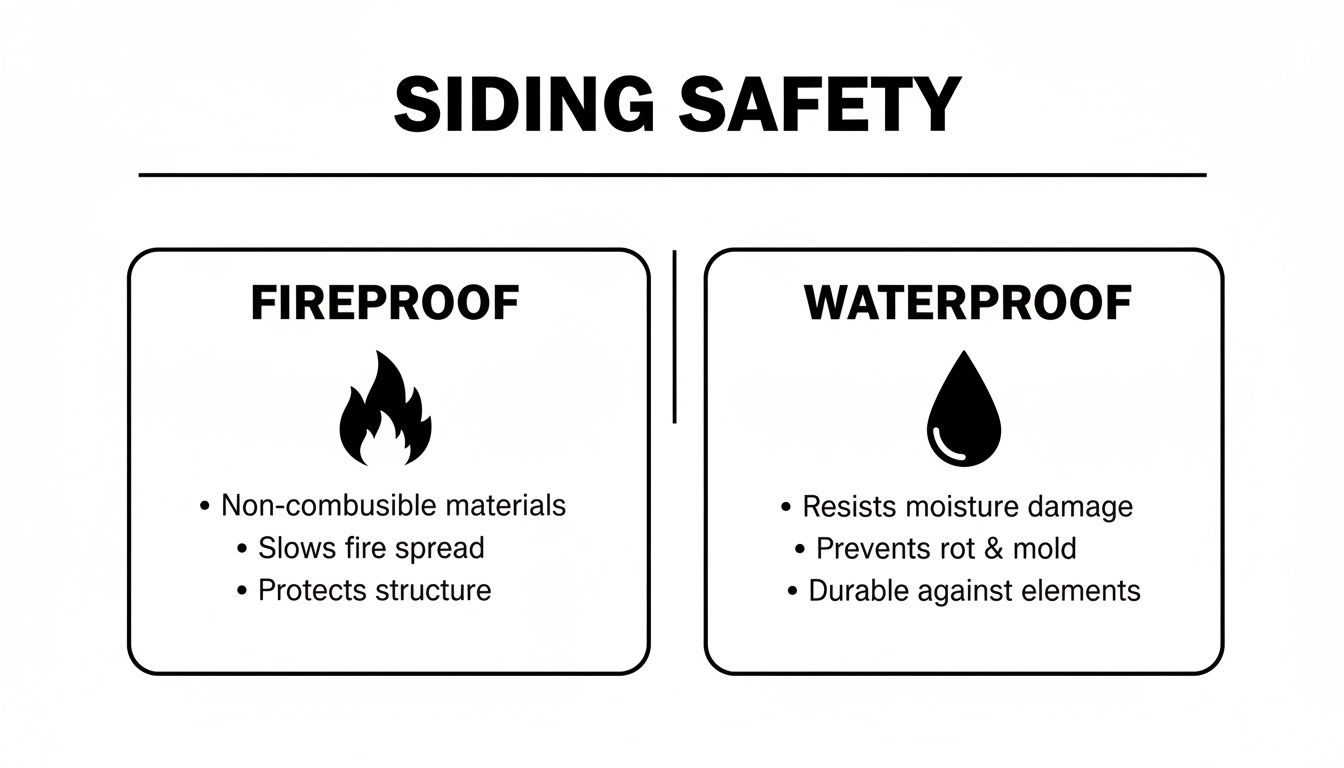 SIDING SAFETY

FIREPROOF

• Non-combusible materials
• Slows fire spread
• Protects structure

WATERPROOF

• Resists moisture damage
• Prevents rot & mold
• Durable against elements