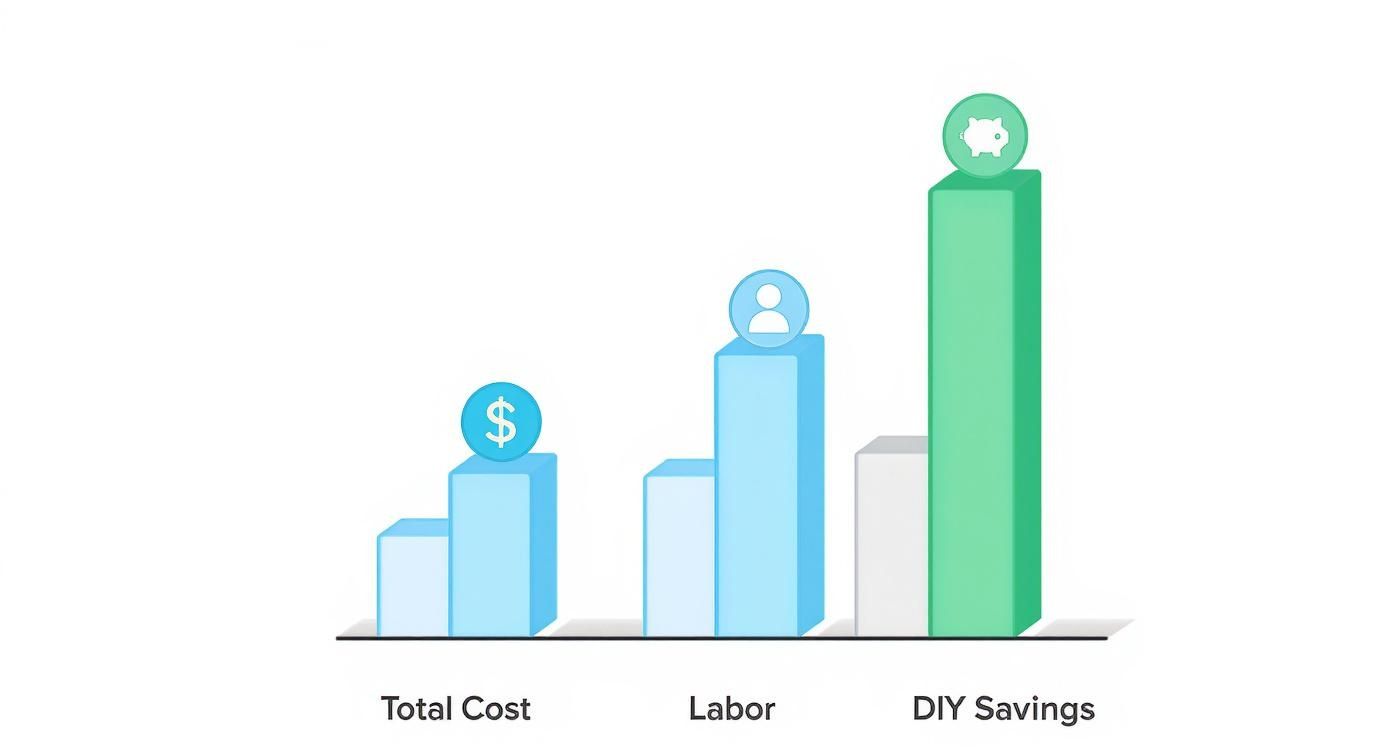 $

Total Cost

Labor

DIY Savings