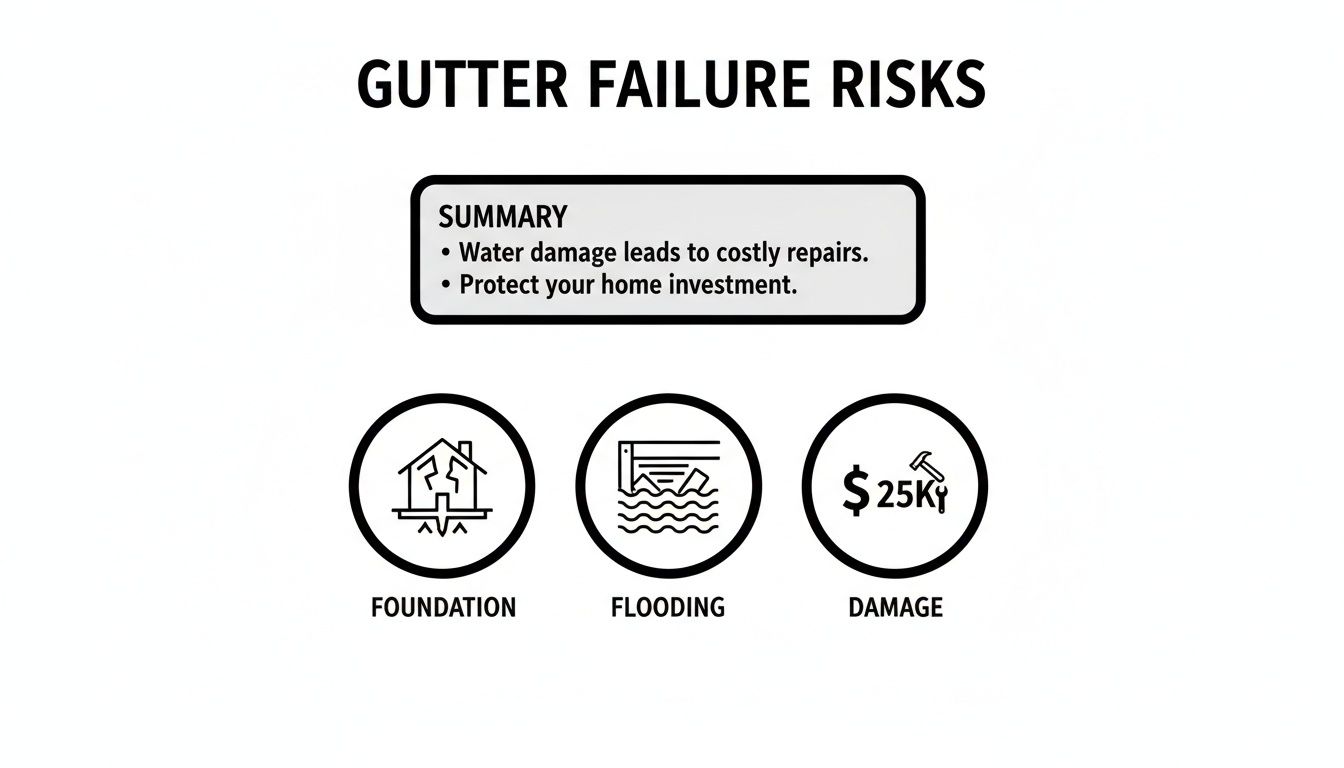 GUTTER FAILURE RISKS

SUMMARY
• Water damage leads to costly repairs.
• Protect your home investment.

$ 25K

FOUNDATION

FLOODING

DAMAGE